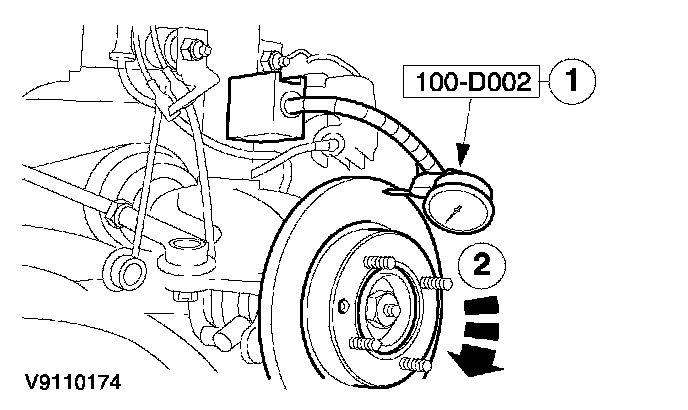 100-D002
1
2
V9110174