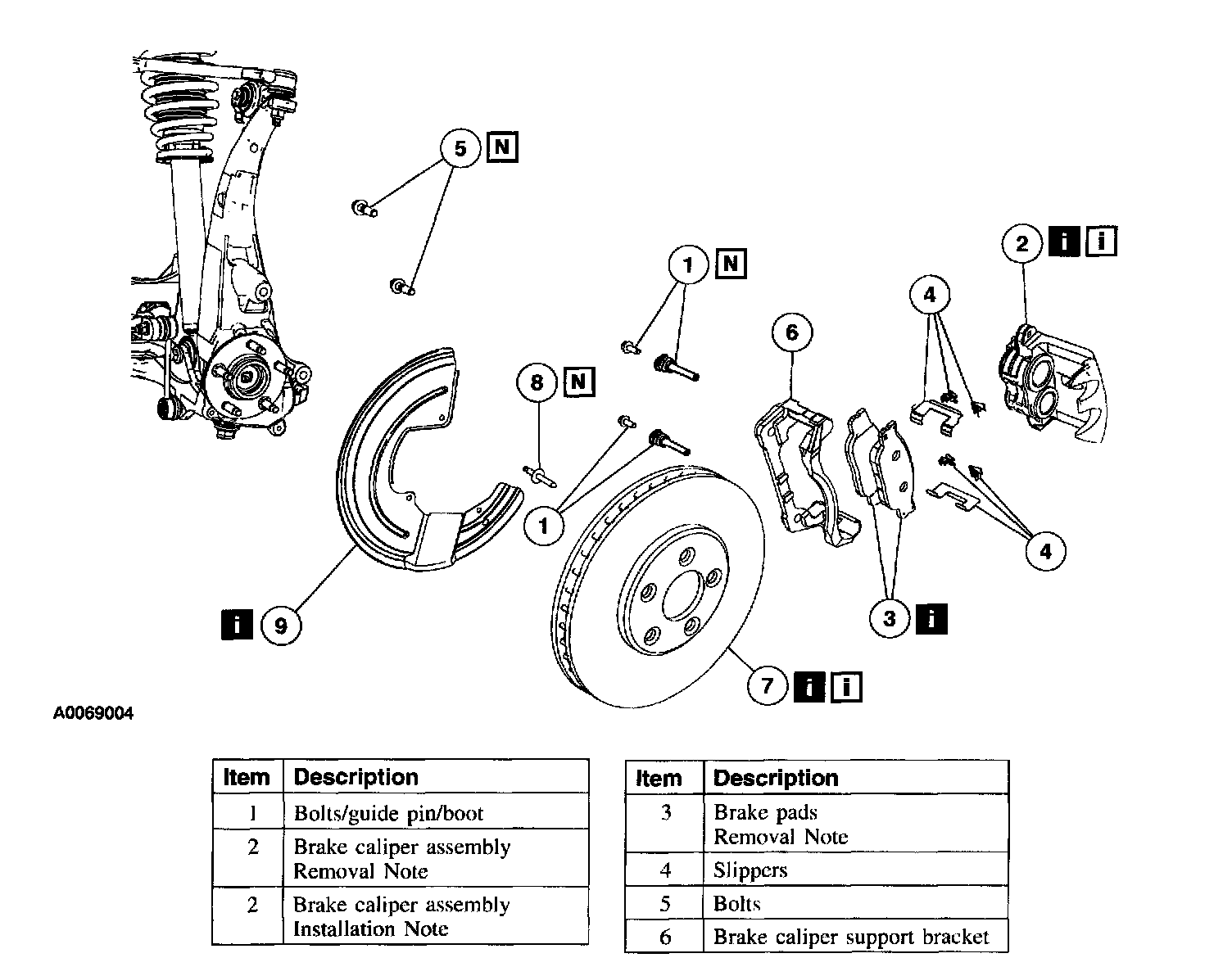 5 N

1 N

2 i i

4

6

8 N

1

4

3 i

i 9

7 i i

A0069004

| Item | Description |
|---|---|
| 1 | Bolts/guide pin/boot |
| 2 | Brake caliper assembly Removal Note |
| 2 | Brake caliper assembly Installation Note |

| Item | Description |
|---|---|
| 3 | Brake pads Removal Note |
| 4 | Slippers |
| 5 | Bolts |
| 6 | Brake caliper support bracket |