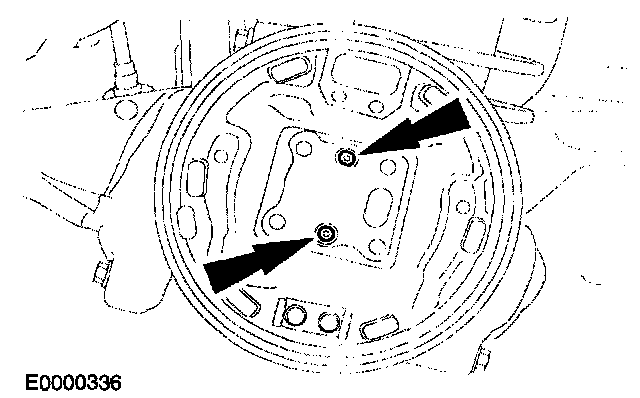 E0000336