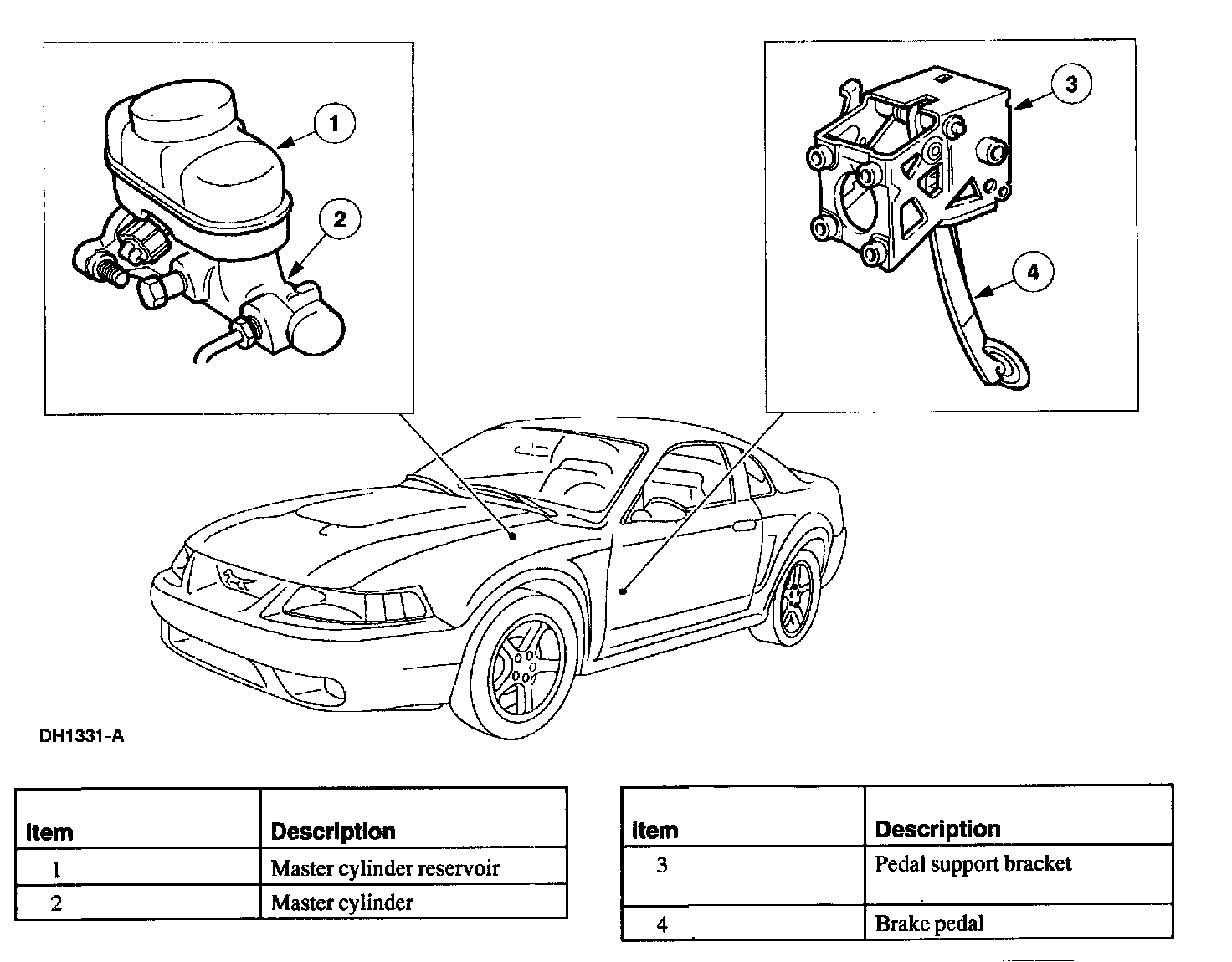 1

2

3

4

DH1331-A

| Item | Description |
|---|---|
| 1 | Master cylinder reservoir |
| 2 | Master cylinder |

| Item | Description |
|---|---|
| 3 | Pedal support bracket |
| 4 | Brake pedal |