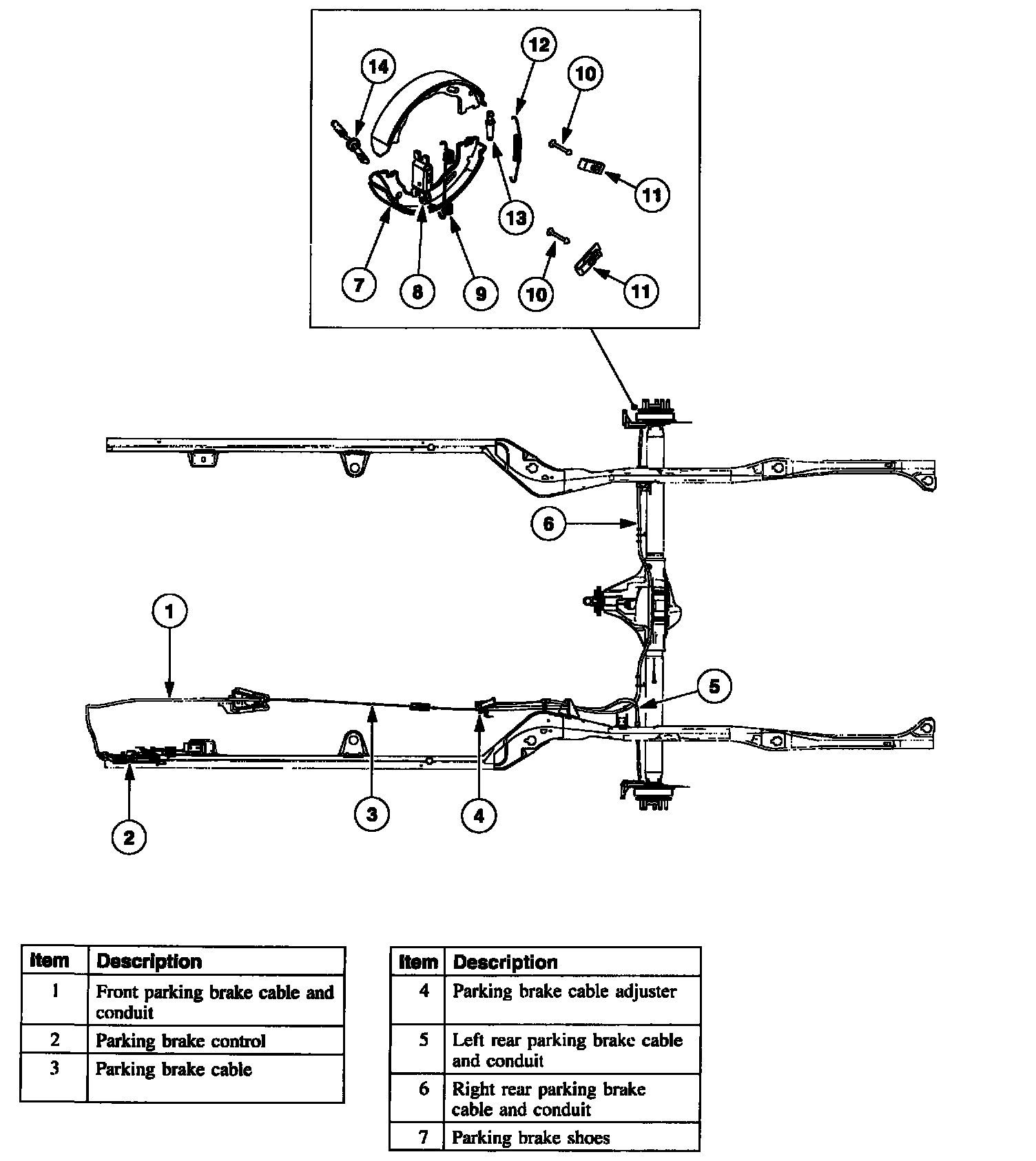 14
12
10
11
13
7
8
9
10
11
6
1
5
3
4
2

| Item | Description |
|---|---|
| 1 | Front parking brake cable and conduit |
| 2 | Parking brake control |
| 3 | Parking brake cable |

| Item | Description |
|---|---|
| 4 | Parking brake cable adjuster |
| 5 | Left rear parking brake cable and conduit |
| 6 | Right rear parking brake cable and conduit |
| 7 | Parking brake shoes |