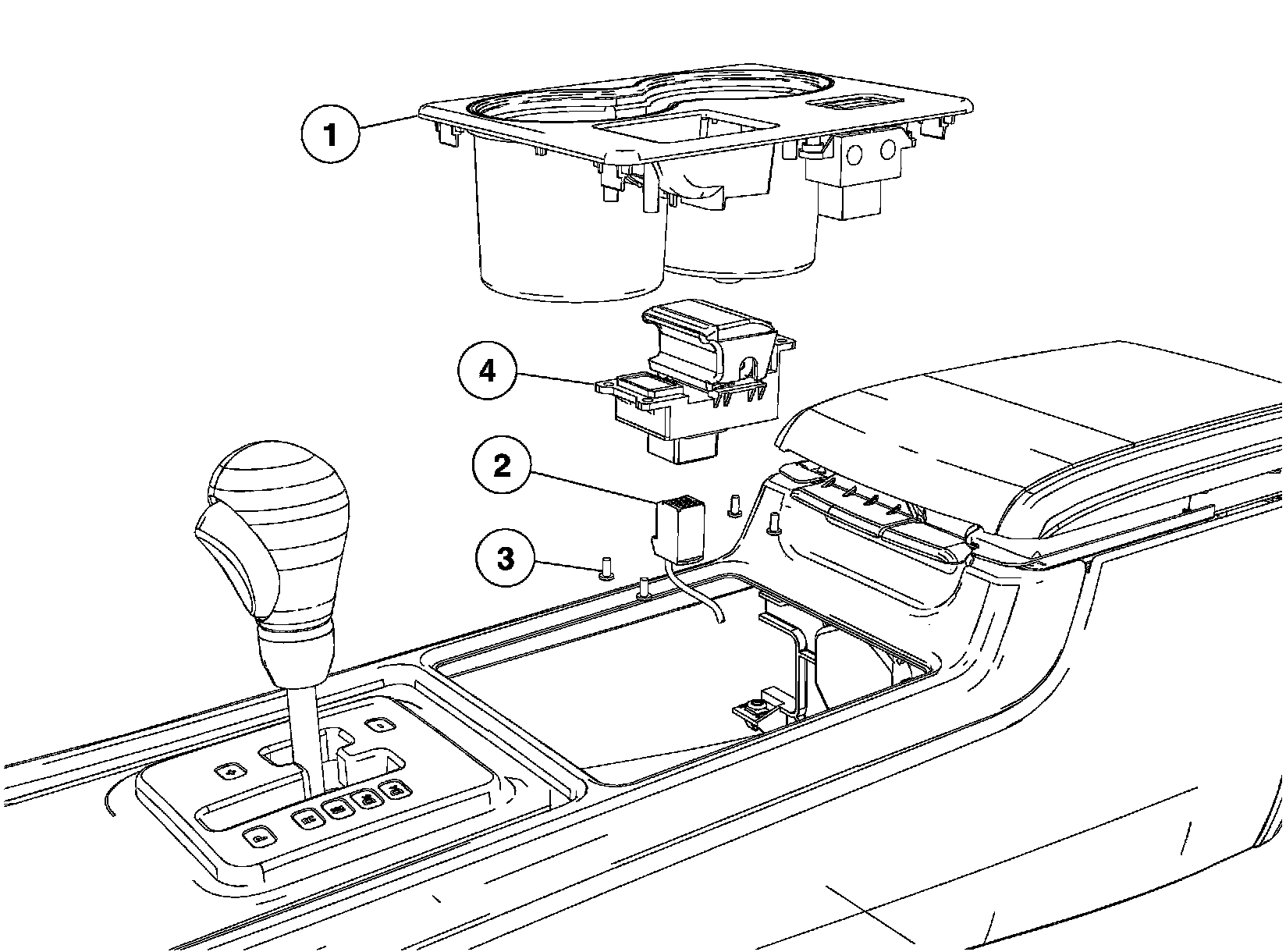 1
4
2
3