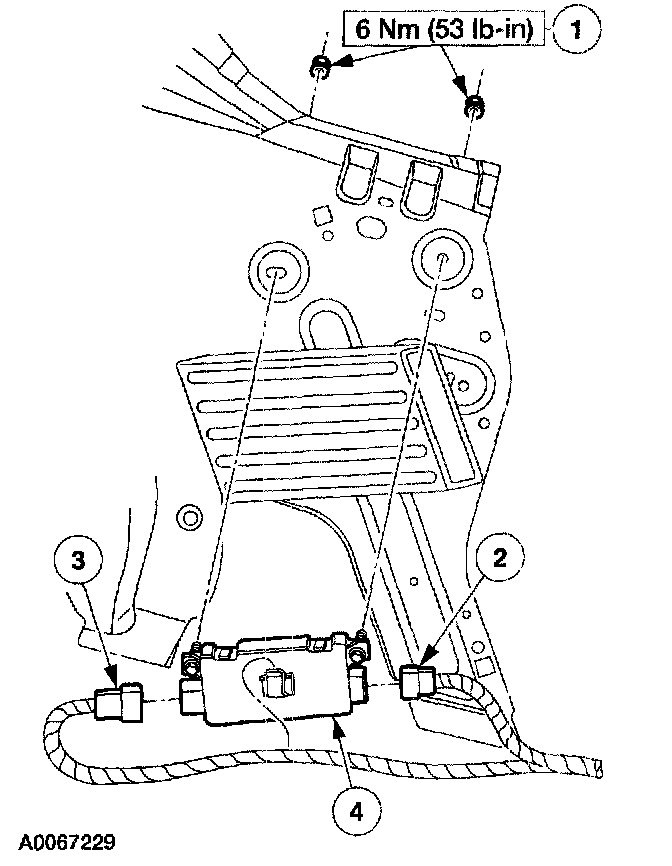 6 Nm (53 lb-in)

1

3

2

4

A0067229