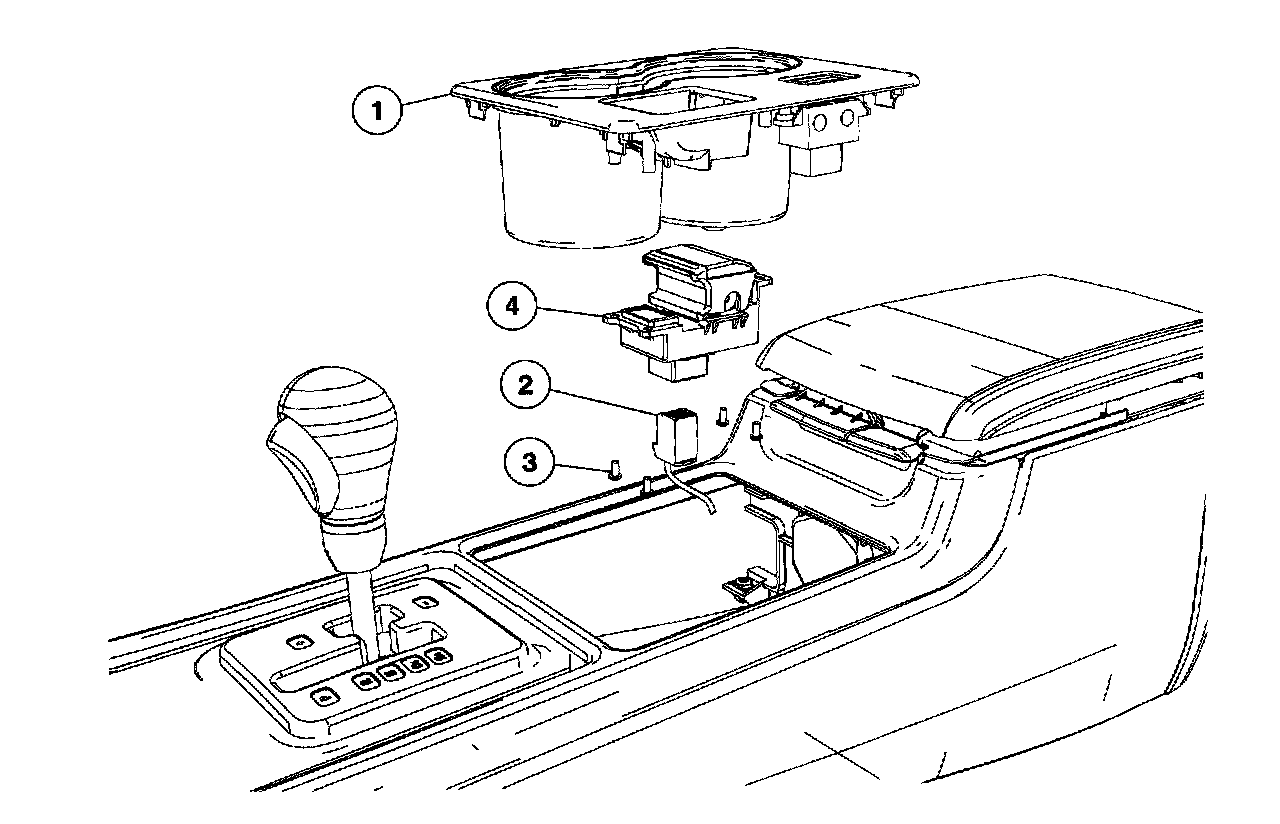 1
4
2
3