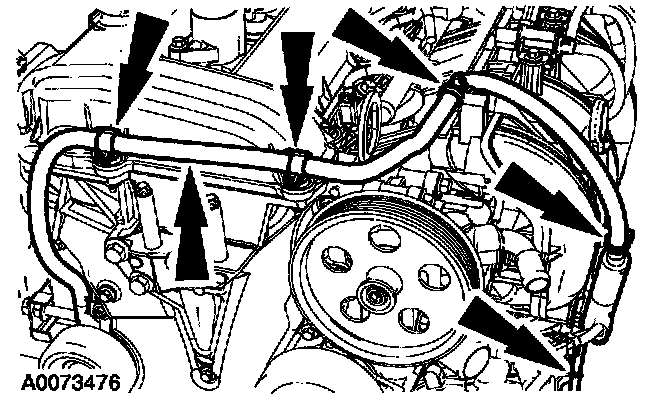 A0073476