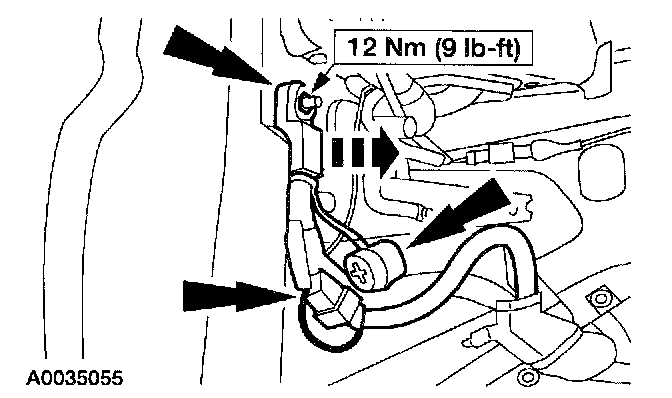 12 Nm (9 lb-ft)

A0035055