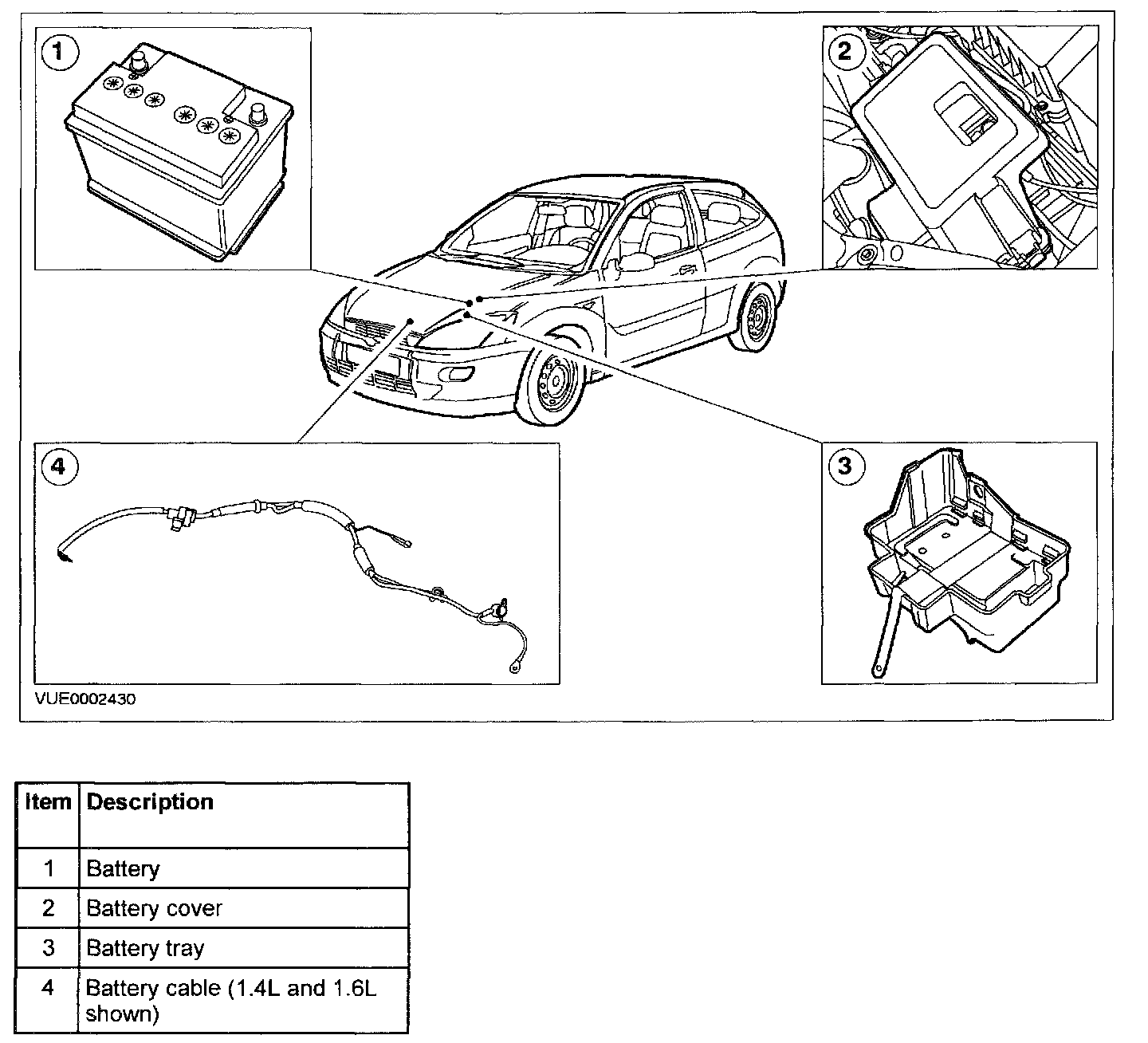 1

2

4

3

VUE0002430

| Item | Description |
|---|---|
| 1 | Battery |
| 2 | Battery cover |
| 3 | Battery tray |
| 4 | Battery cable (1.4L and 1.6L shown) |