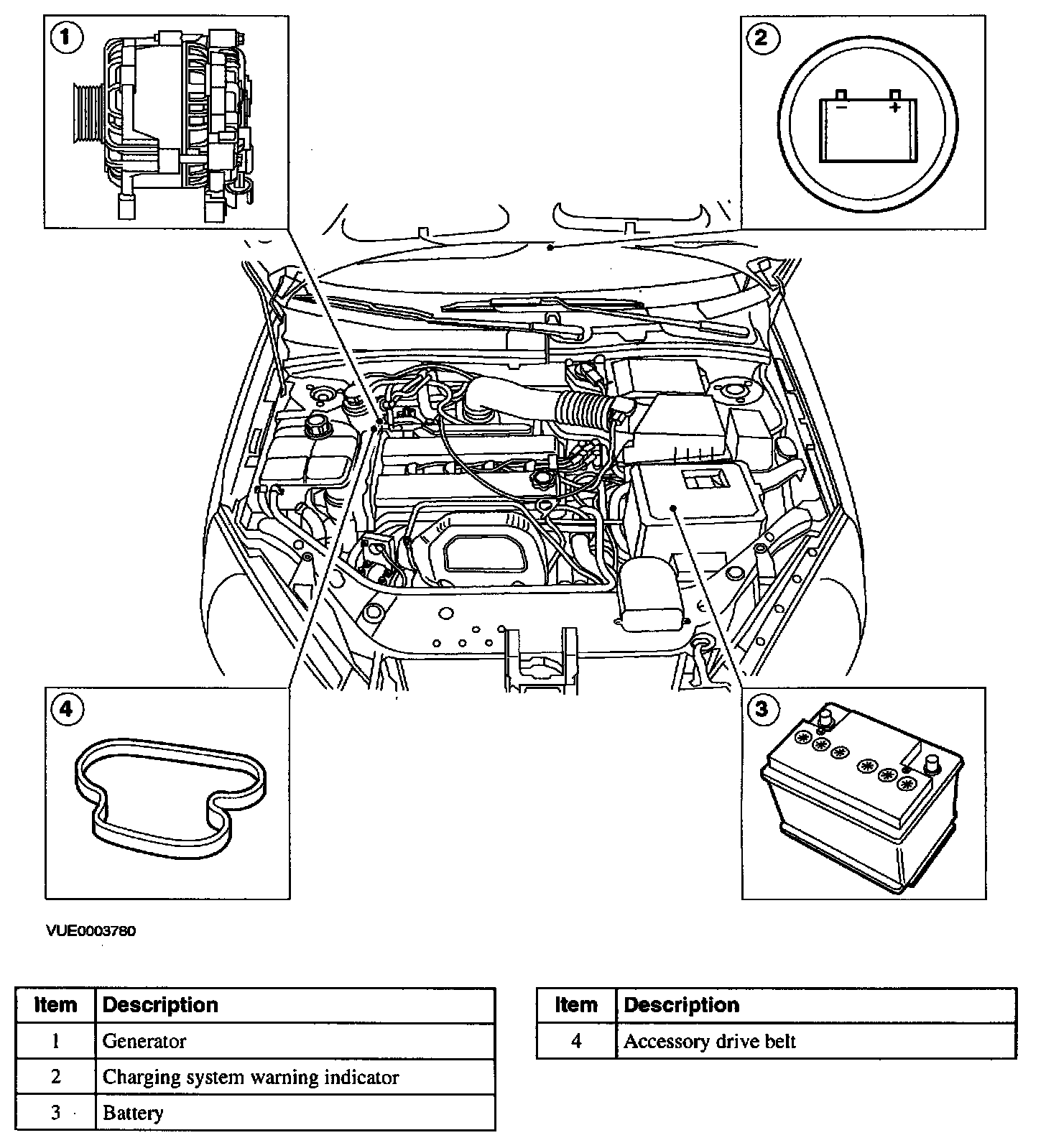 1

2

−

+

4

3

VUE0003780

| Item | Description |
|---|---|
| 1 | Generator |
| 2 | Charging system warning indicator |
| 3 | Battery |

| Item | Description |
|---|---|
| 4 | Accessory drive belt |