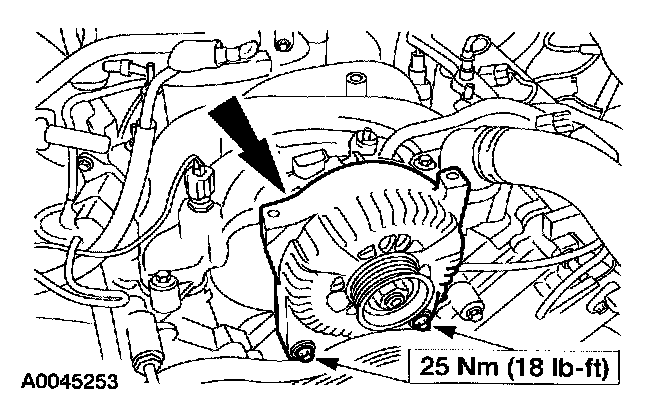 25 Nm (18 lb-ft)

A0045253