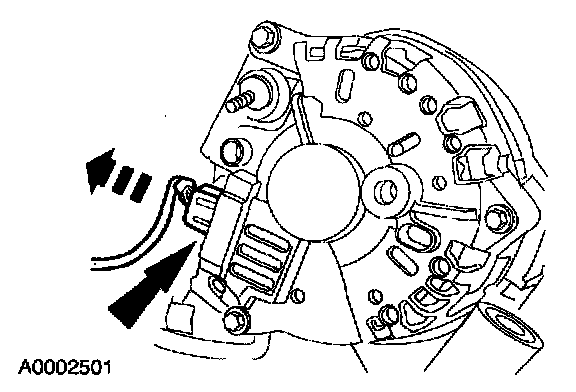 A0002501