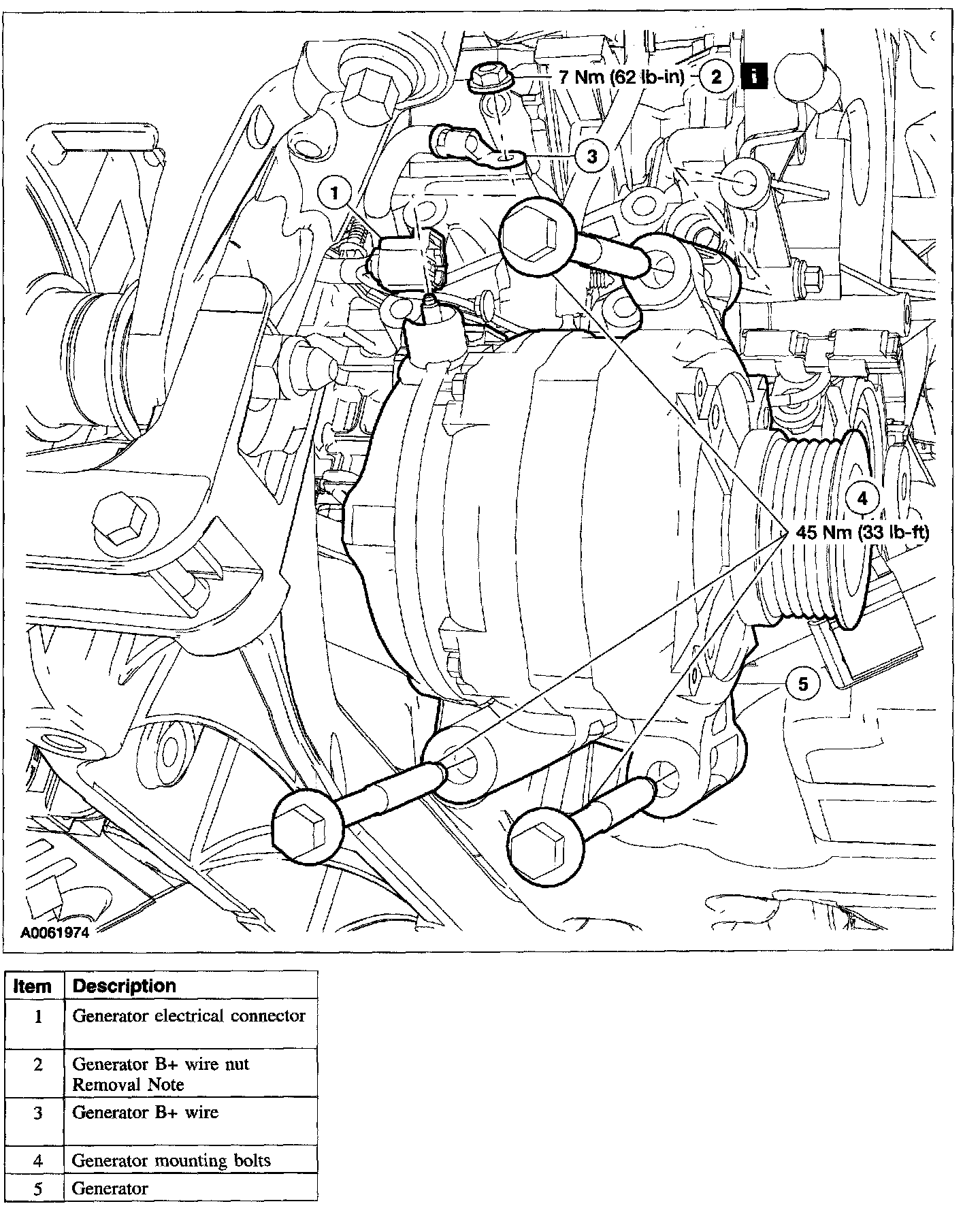 7 Nm (62 lb-in) 2 i

3

1

4

45 Nm (33 lb-ft)

5

A0061974

| Item | Description |
|---|---|
| 1 | Generator electrical connector |
| 2 | Generator B+ wire nut Removal Note |
| 3 | Generator B+ wire |
| 4 | Generator mounting bolts |
| 5 | Generator |