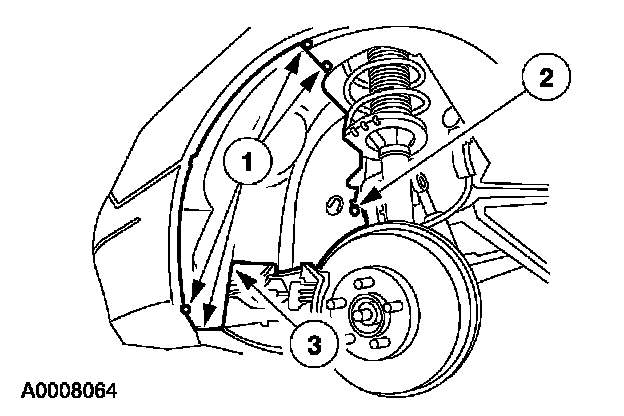 1
2
3
A0008064