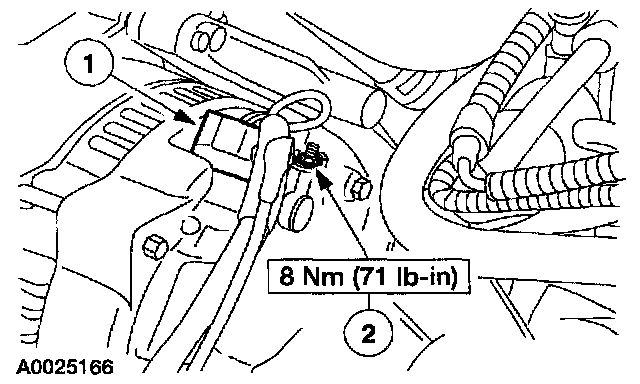 1

8 Nm (71 lb-in)

2

A0025166