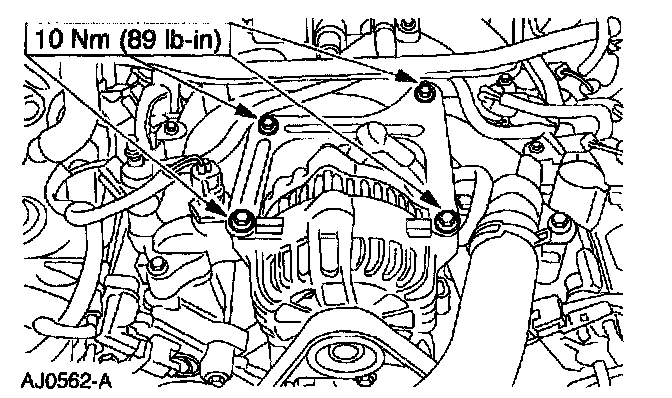 10 Nm (89 lb-in)

AJ0562-A