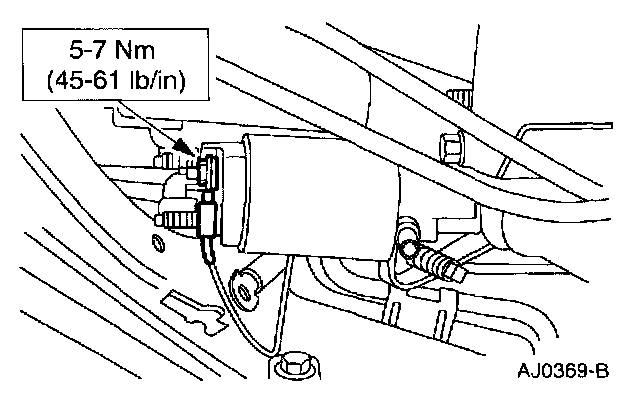 5-7 Nm
(45-61 lb/in)

AJ0369-B