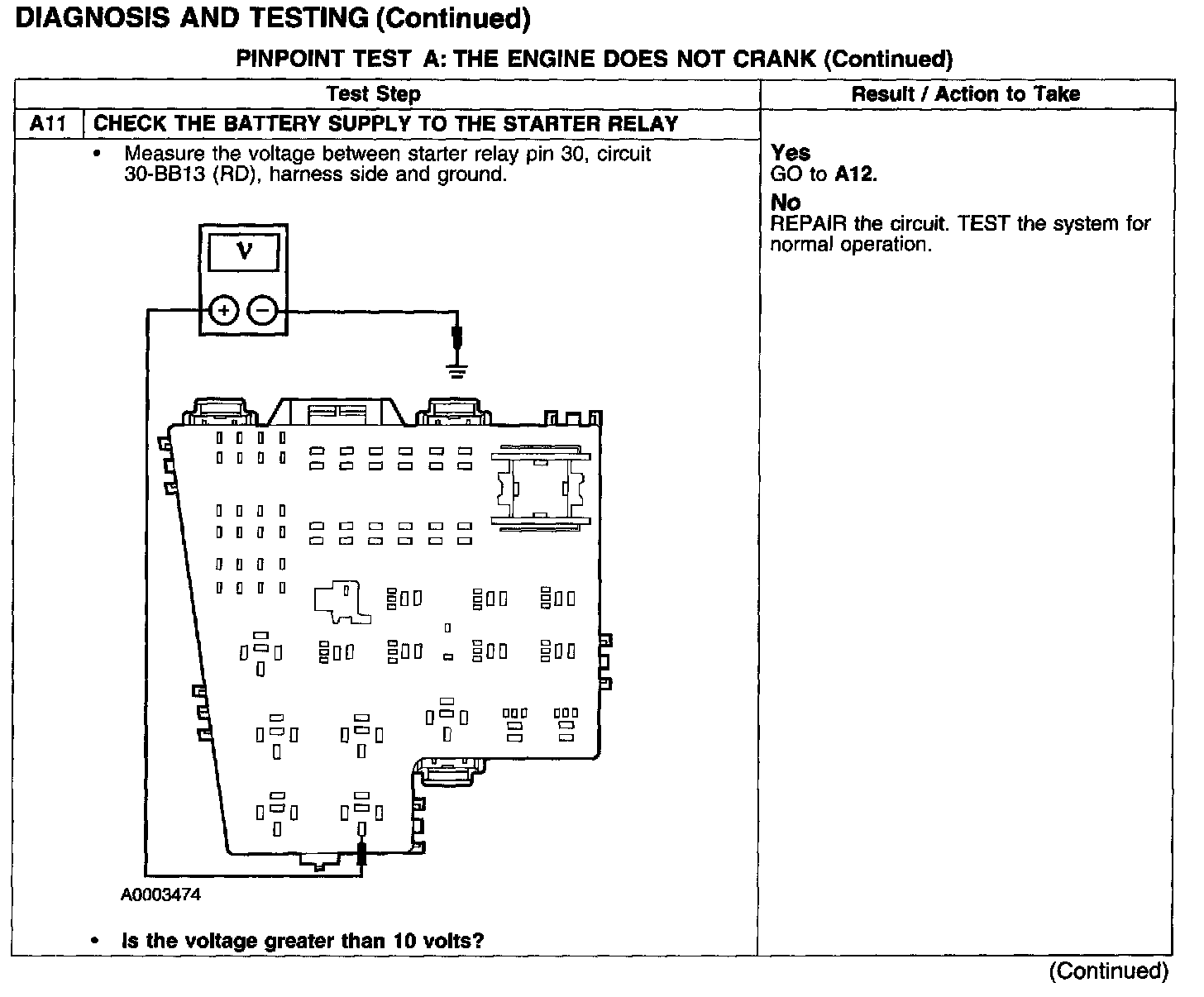 DIAGNOSIS AND TESTING (Continued)

PINPOINT TEST A: THE ENGINE DOES NOT CRANK (Continued)

| Test Step | | Result / Action to Take |
|---|---|---|
| A11 | CHECK THE BATTERY SUPPLY TO THE STARTER RELAY | |
| | • Measure the voltage between starter relay pin 30, circuit 30-BB13 (RD), harness side and ground. V + − A0003474 • Is the voltage greater than 10 volts? | Yes GO to A12. No REPAIR the circuit. TEST the system for normal operation. |

(Continued)