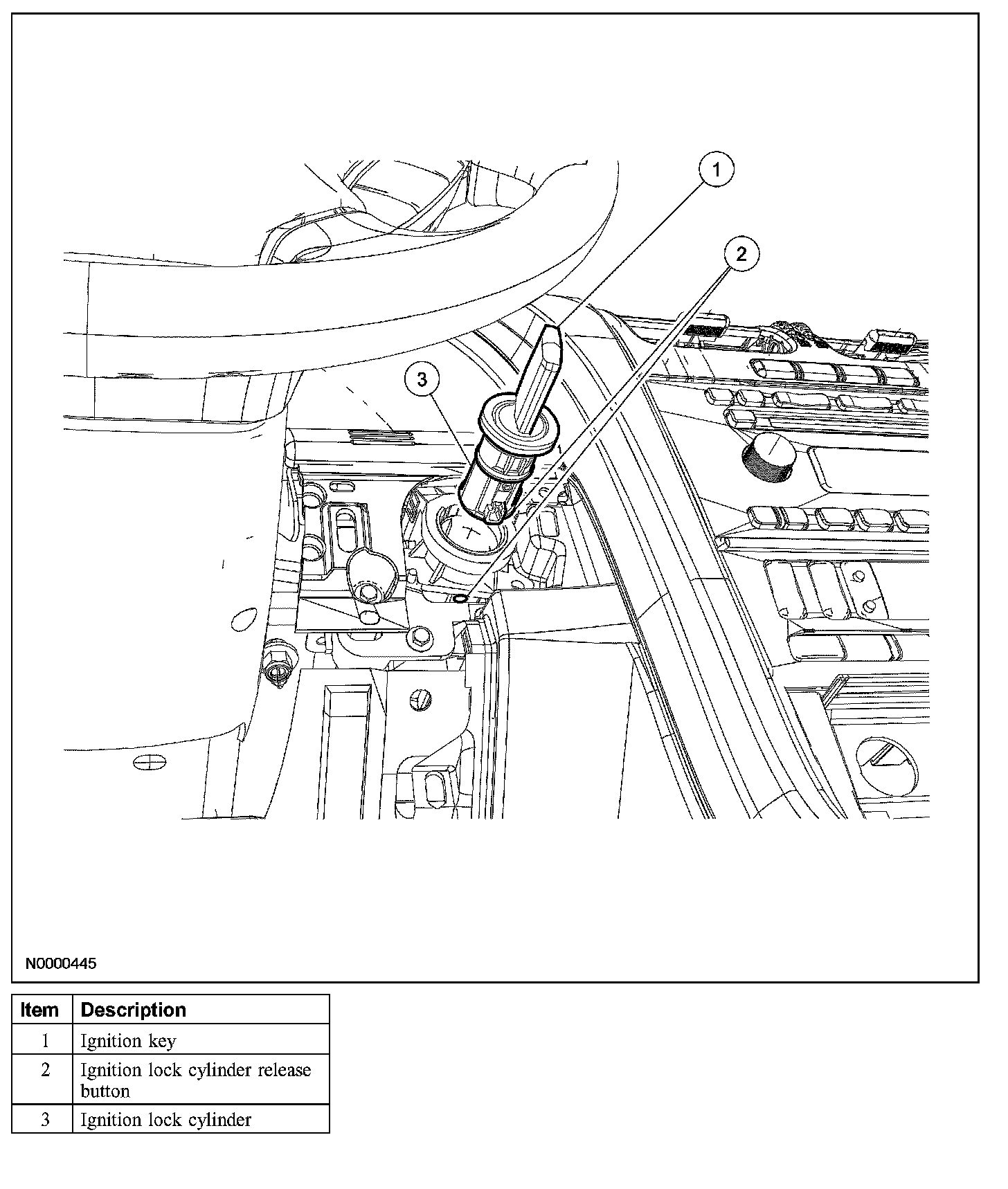 1

2

3

N0000445

| Item | Description |
|---|---|
| 1 | Ignition key |
| 2 | Ignition lock cylinder release button |
| 3 | Ignition lock cylinder |