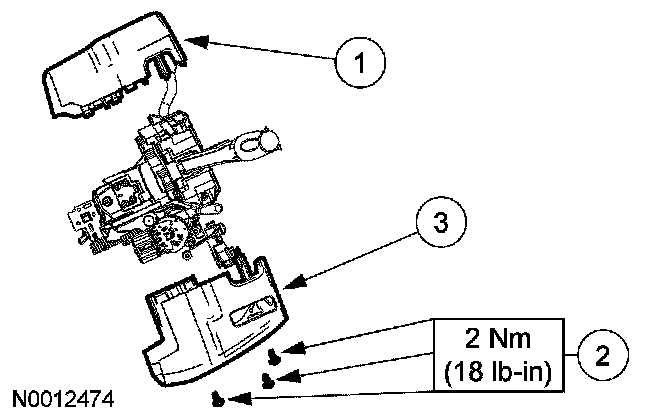 1

3

2 Nm
(18 lb-in)

2

N0012474