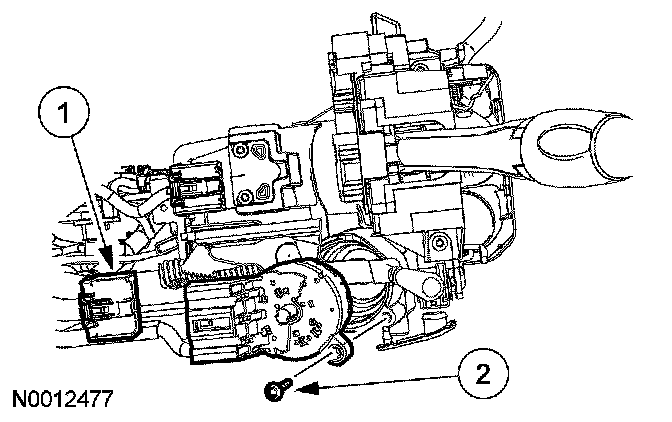 1

2

N0012477