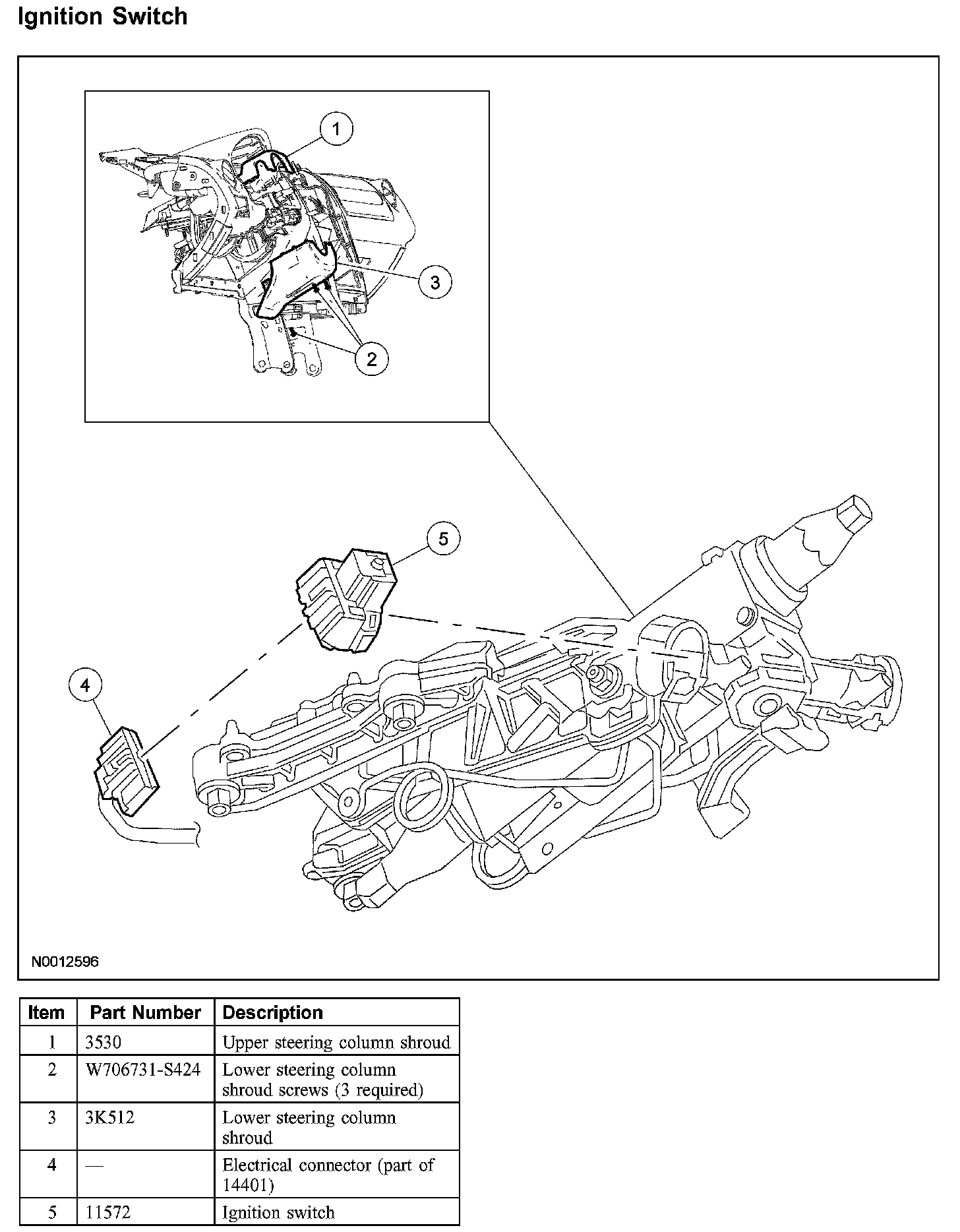 Ignition Switch

1
3
2
5
4

N0012596

| Item | Part Number | Description |
|---|---|---|
| 1 | 3530 | Upper steering column shroud |
| 2 | W706731-S424 | Lower steering column shroud screws (3 required) |
| 3 | 3K512 | Lower steering column shroud |
| 4 | — | Electrical connector (part of 14401) |
| 5 | 11572 | Ignition switch |