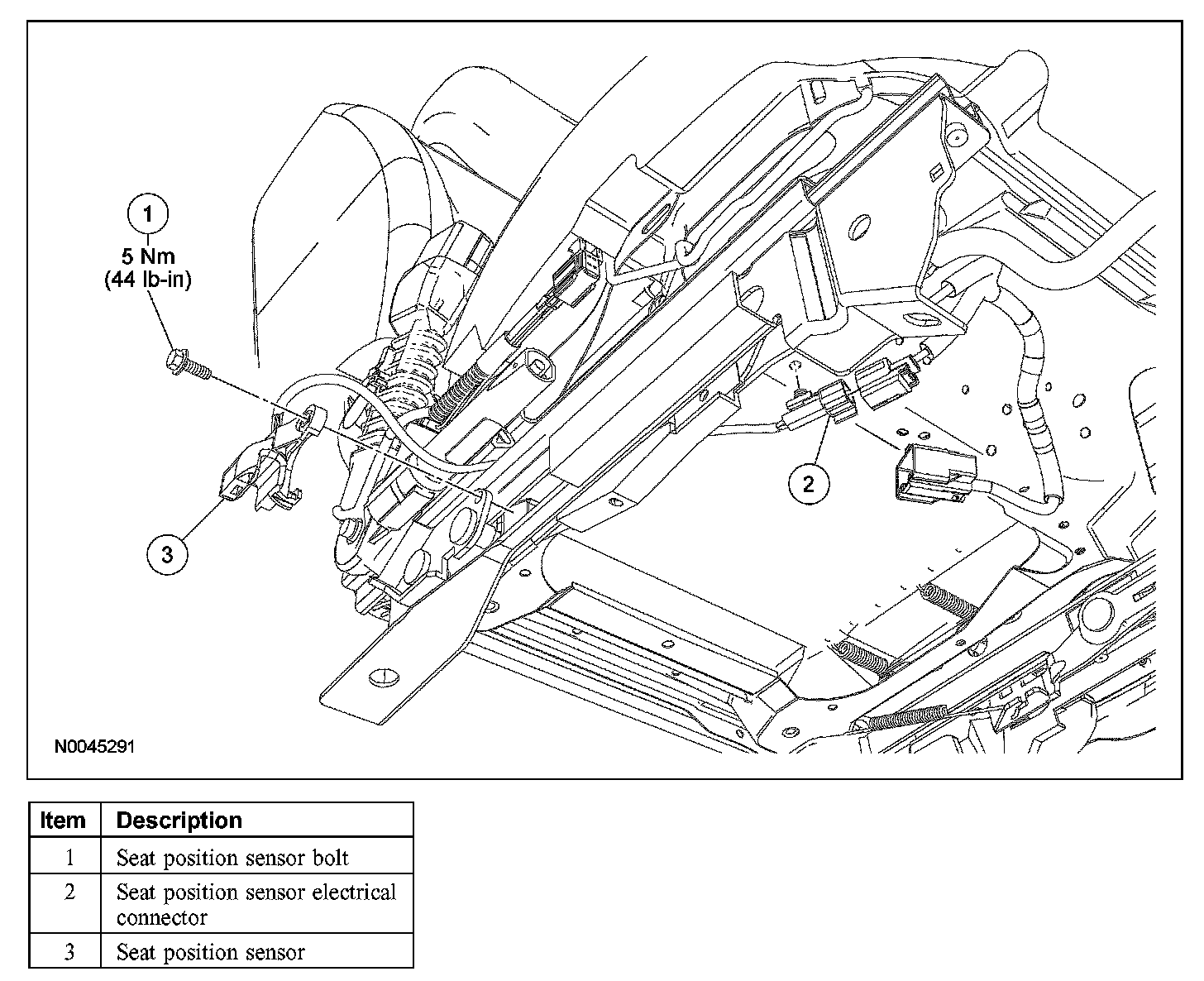 1
5 Nm
(44 lb-in)

2

3

N0045291

| Item | Description |
|---|---|
| 1 | Seat position sensor bolt |
| 2 | Seat position sensor electrical connector |
| 3 | Seat position sensor |