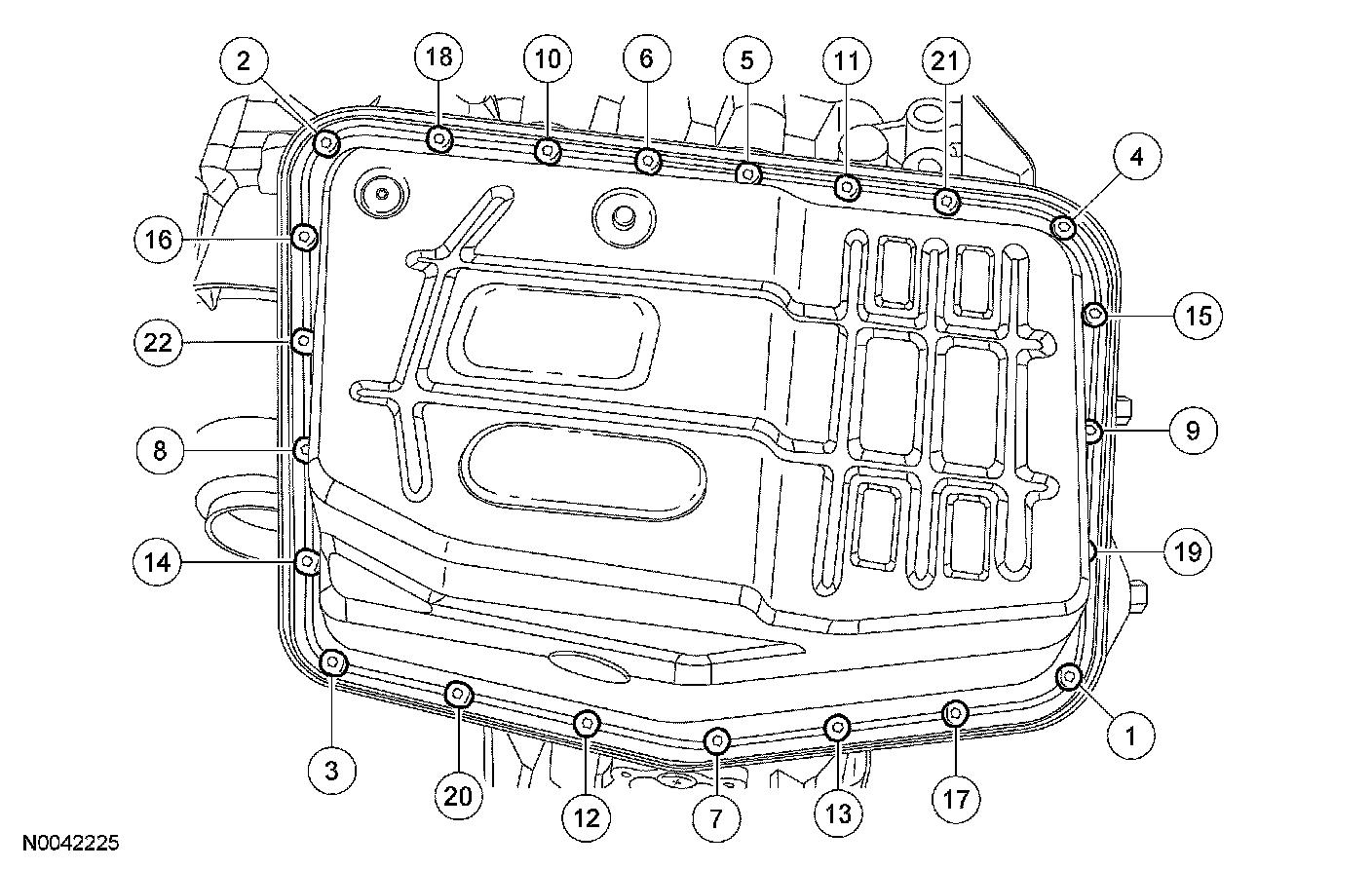 2
18
10
6
5
11
21
4
16
15
22
9
8
19
14
1
3
20
12
7
13
17
N0042225