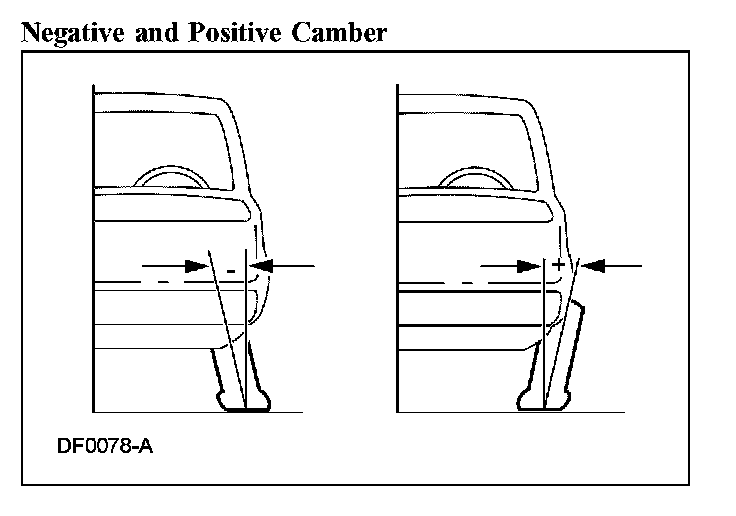 Negative and Positive Camber

-

+

DF0078-A