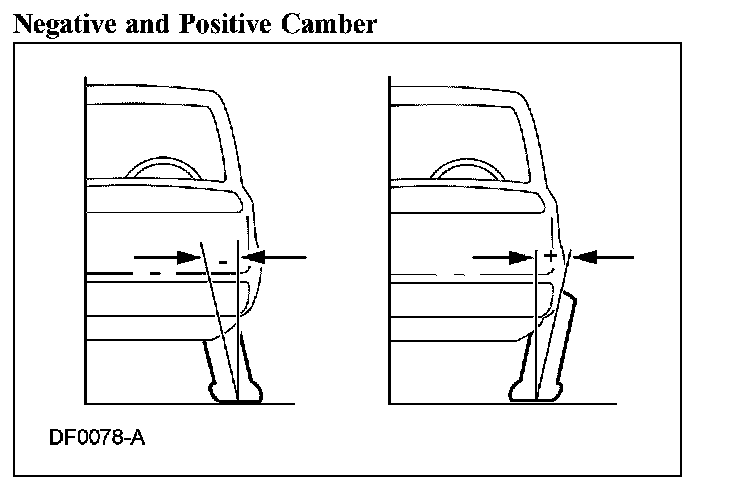 Negative and Positive Camber

-

+

DF0078-A