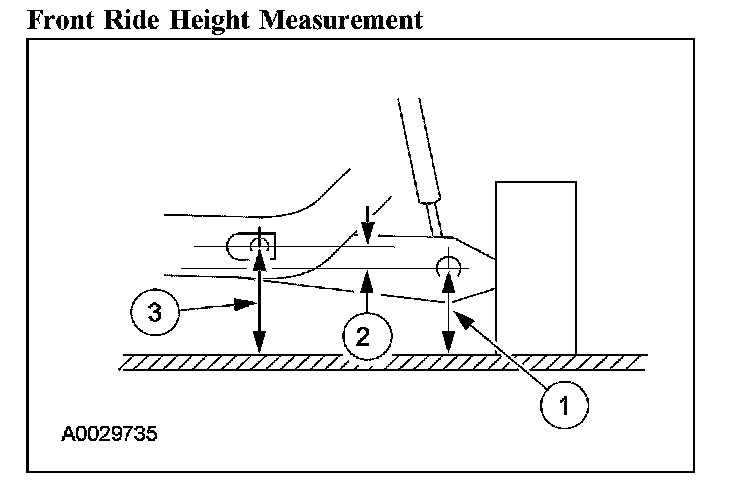 Front Ride Height Measurement

3

2

1

A0029735