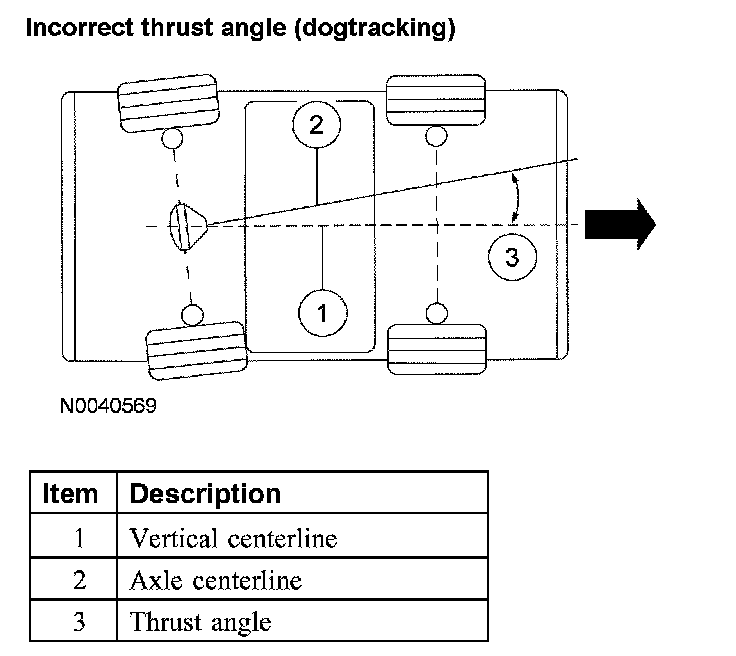 Incorrect thrust angle (dogtracking)

2

3

1

N0040569

| Item | Description |
|---|---|
| 1 | Vertical centerline |
| 2 | Axle centerline |
| 3 | Thrust angle |