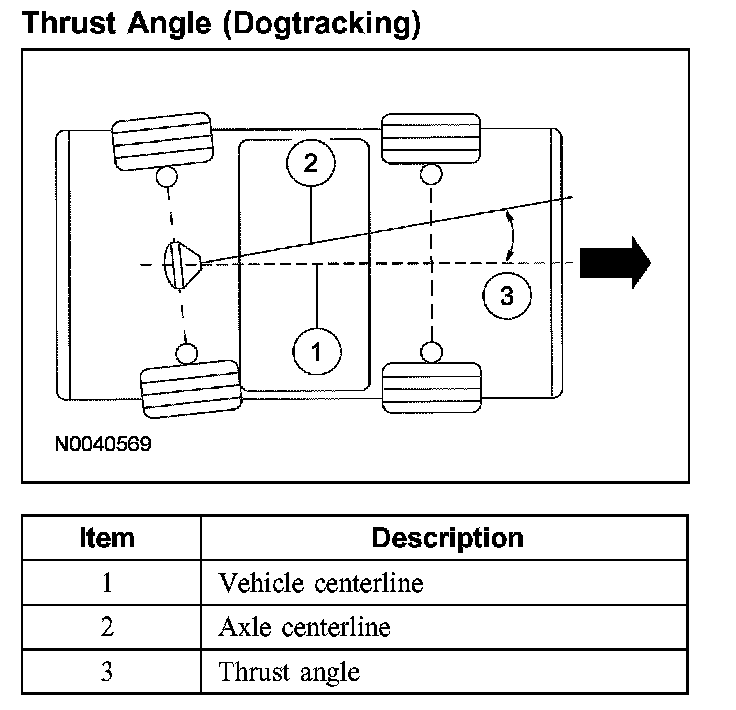 Thrust Angle (Dogtracking)

2

3

1

N0040569

| Item | Description |
|---|---|
| 1 | Vehicle centerline |
| 2 | Axle centerline |
| 3 | Thrust angle |