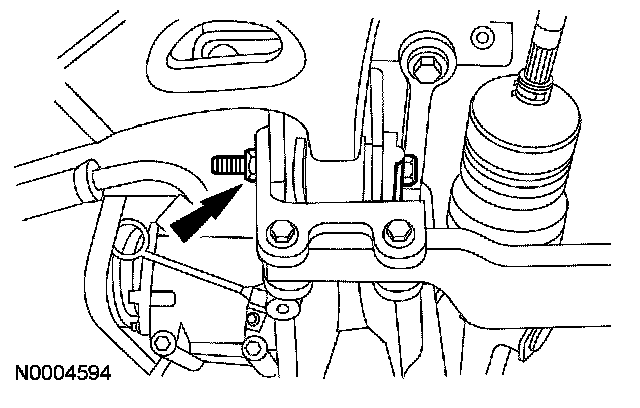 N0004594