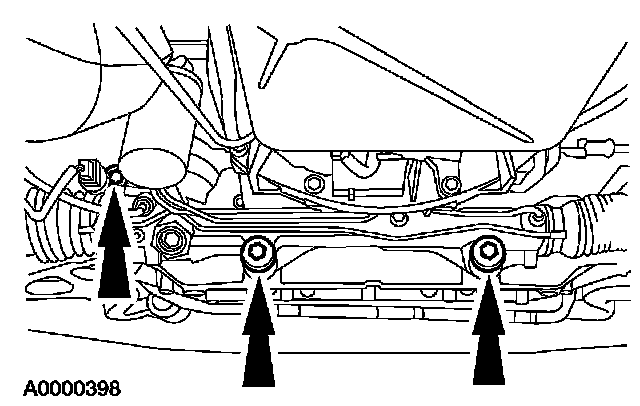 A0000398