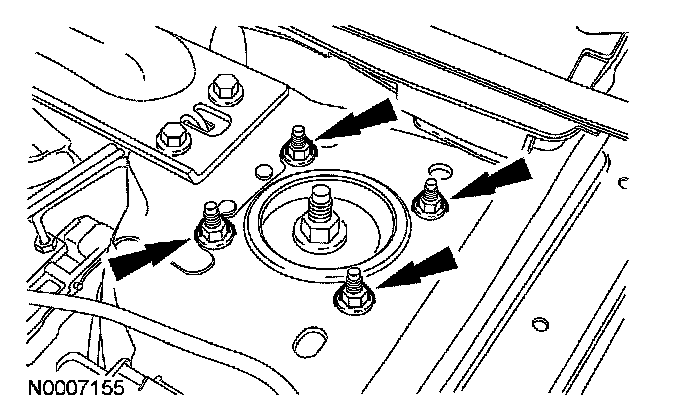 N0007155