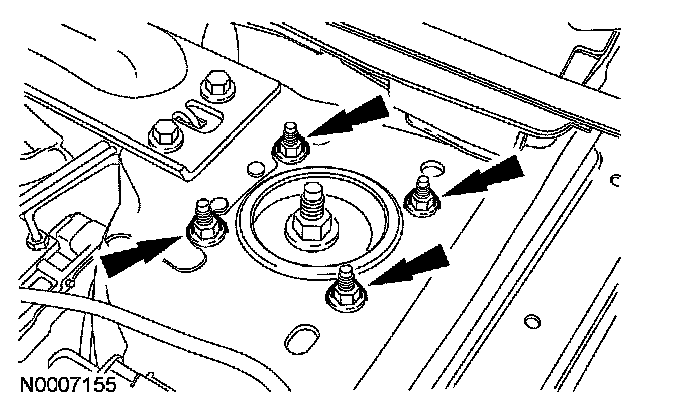 N0007155