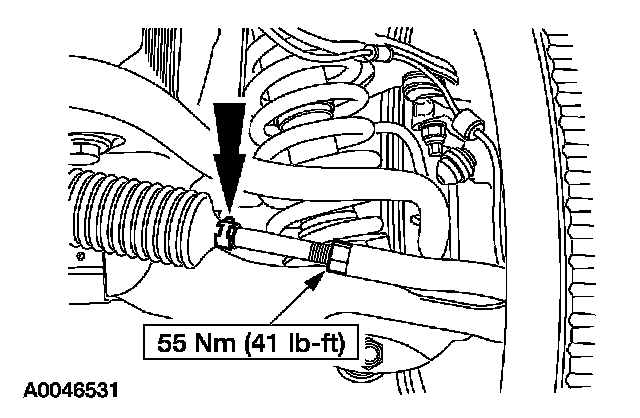 55 Nm (41 lb-ft)

A0046531