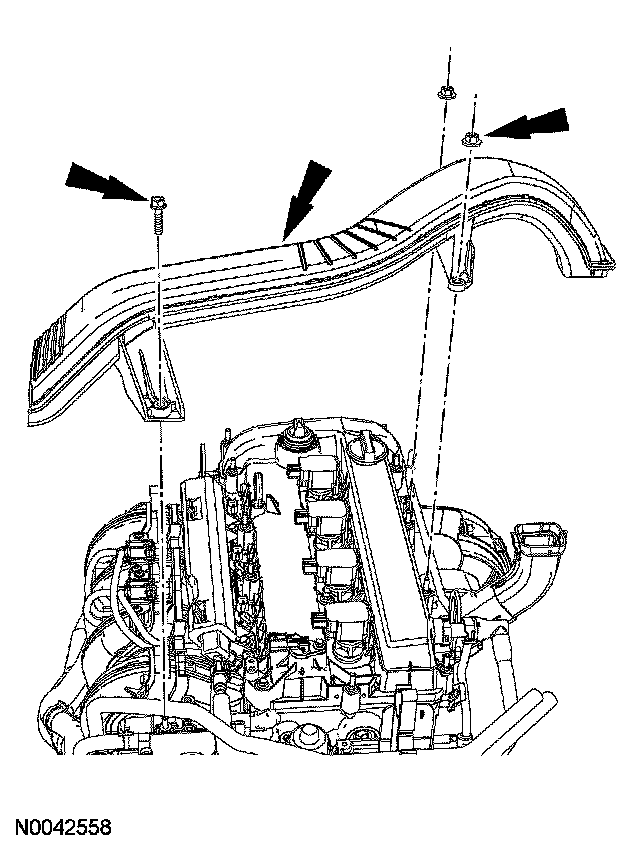 N0042558