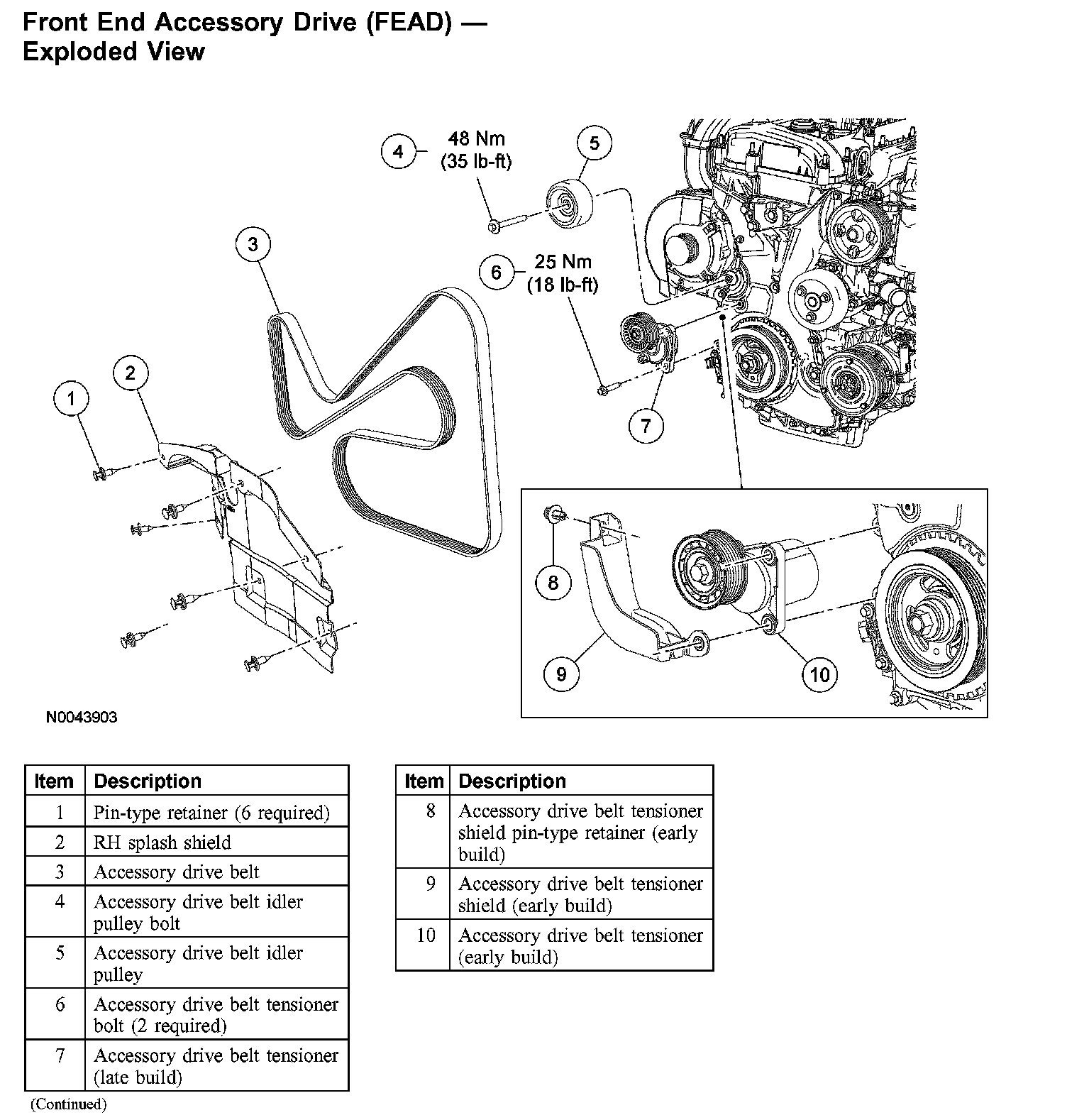 Front End Accessory Drive (FEAD) — Exploded View

4
48 Nm
(35 lb-ft)
5
3
6
25 Nm
(18 lb-ft)
2
1
7
8
9
10

N0043903

| Item | Description |
|---|---|
| 1 | Pin-type retainer (6 required) |
| 2 | RH splash shield |
| 3 | Accessory drive belt |
| 4 | Accessory drive belt idler pulley bolt |
| 5 | Accessory drive belt idler pulley |
| 6 | Accessory drive belt tensioner bolt (2 required) |
| 7 | Accessory drive belt tensioner (late build) |

(Continued)

| Item | Description |
|---|---|
| 8 | Accessory drive belt tensioner shield pin-type retainer (early build) |
| 9 | Accessory drive belt tensioner shield (early build) |
| 10 | Accessory drive belt tensioner (early build) |