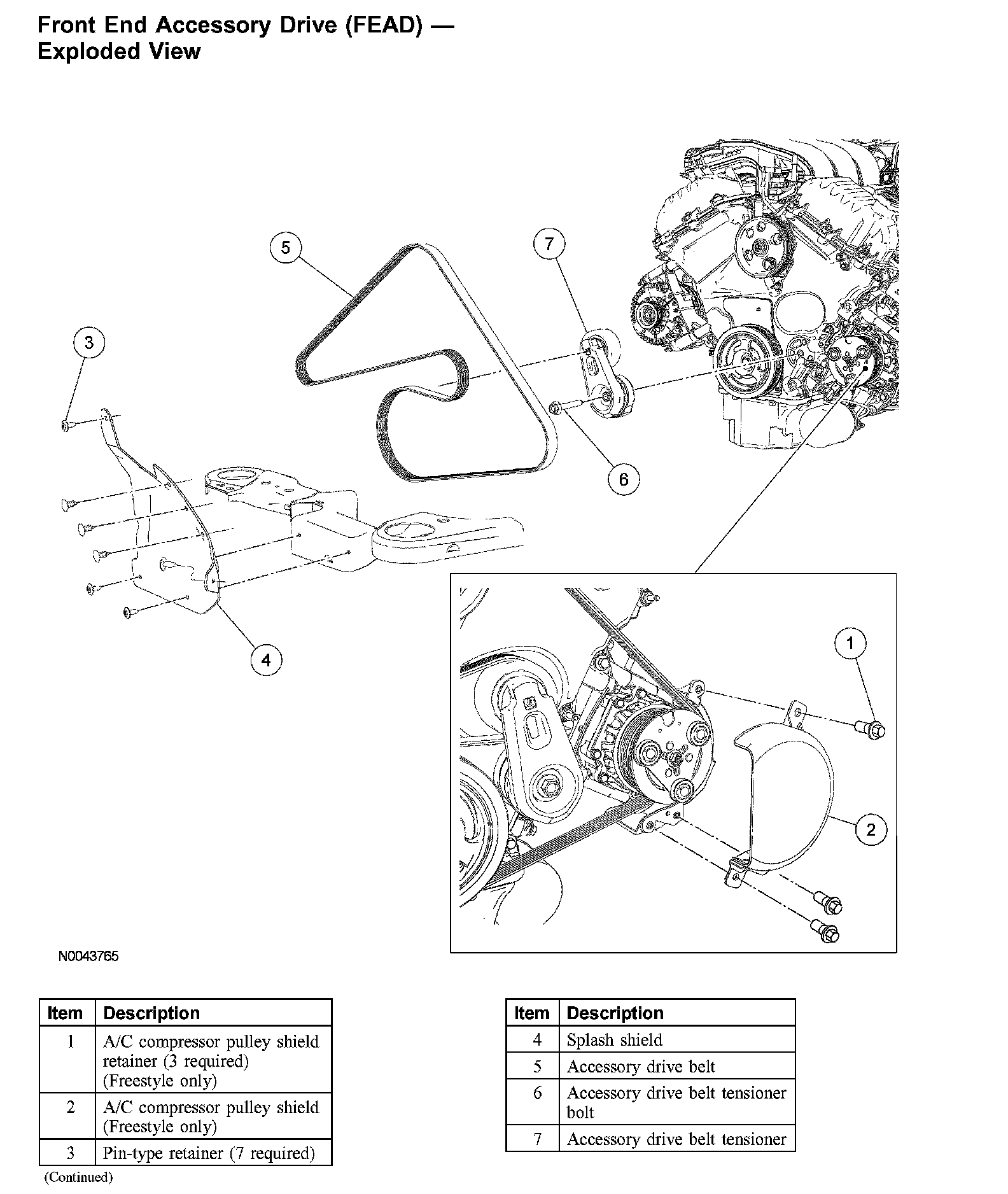 Front End Accessory Drive (FEAD) — Exploded View

5

7

3

6

4

1

2

N0043765

| Item | Description |
|---|---|
| 1 | A/C compressor pulley shield retainer (3 required) (Freestyle only) |
| 2 | A/C compressor pulley shield (Freestyle only) |
| 3 | Pin-type retainer (7 required) |

(Continued)

| Item | Description |
|---|---|
| 4 | Splash shield |
| 5 | Accessory drive belt |
| 6 | Accessory drive belt tensioner bolt |
| 7 | Accessory drive belt tensioner |