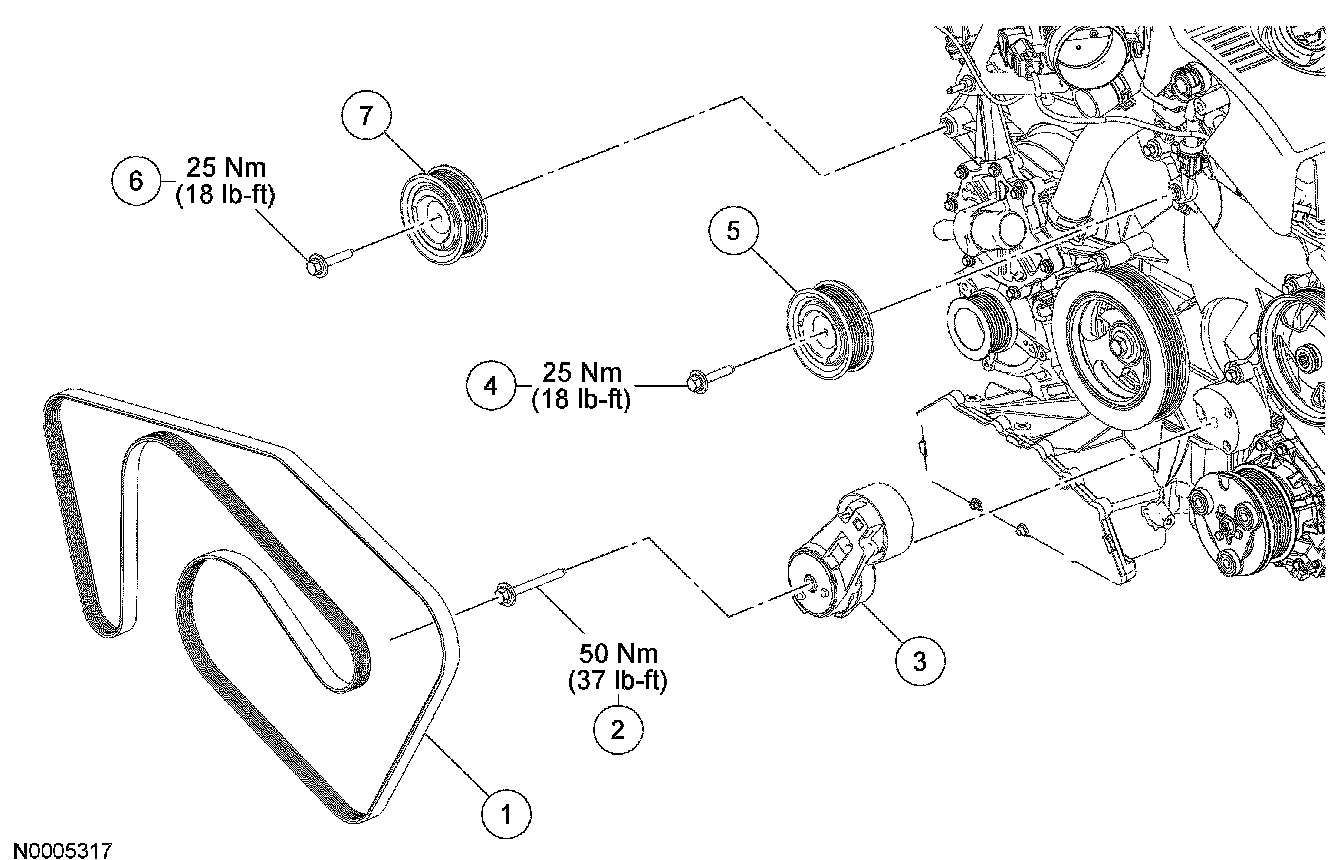 7

6 25 Nm (18 lb-ft)

5

4 25 Nm (18 lb-ft)

50 Nm (37 lb-ft)

2

3

1

N0005317