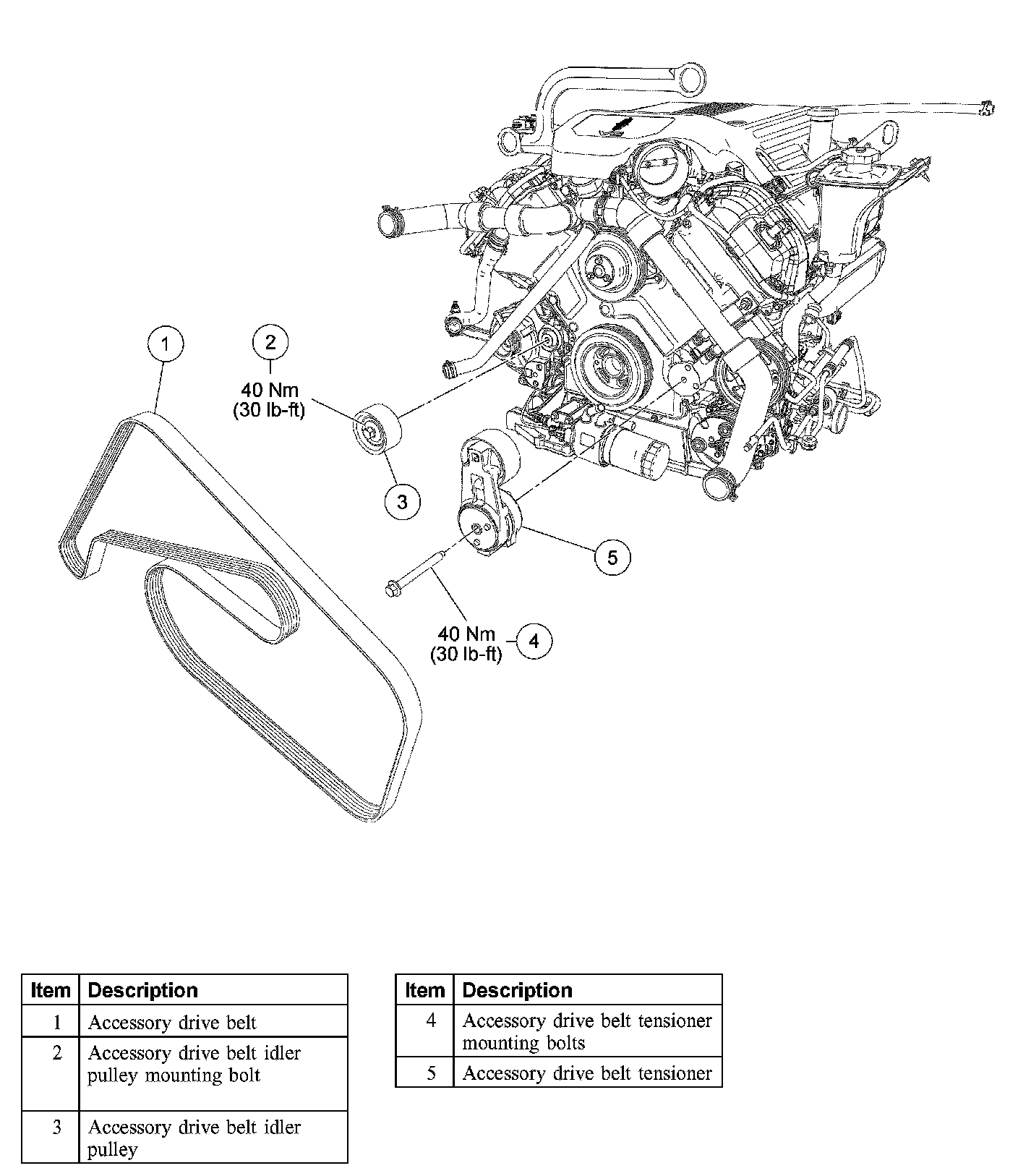 1

2

40 Nm
(30 lb-ft)

3

5

40 Nm
(30 lb-ft)

4

| Item | Description |
|---|---|
| 1 | Accessory drive belt |
| 2 | Accessory drive belt idler pulley mounting bolt |
| 3 | Accessory drive belt idler pulley |

| Item | Description |
|---|---|
| 4 | Accessory drive belt tensioner mounting bolts |
| 5 | Accessory drive belt tensioner |