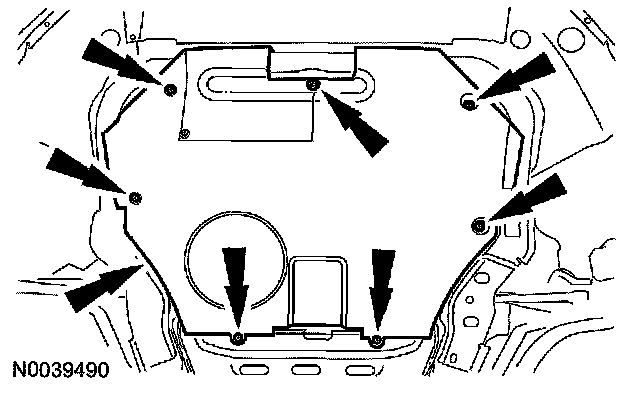 N0039490