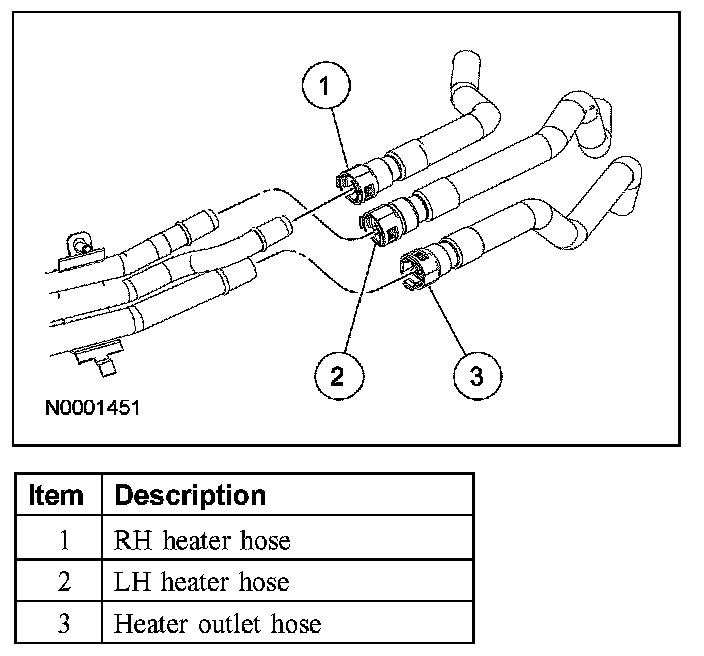 1

2

3

N0001451

| Item | Description |
|---|---|
| 1 | RH heater hose |
| 2 | LH heater hose |
| 3 | Heater outlet hose |