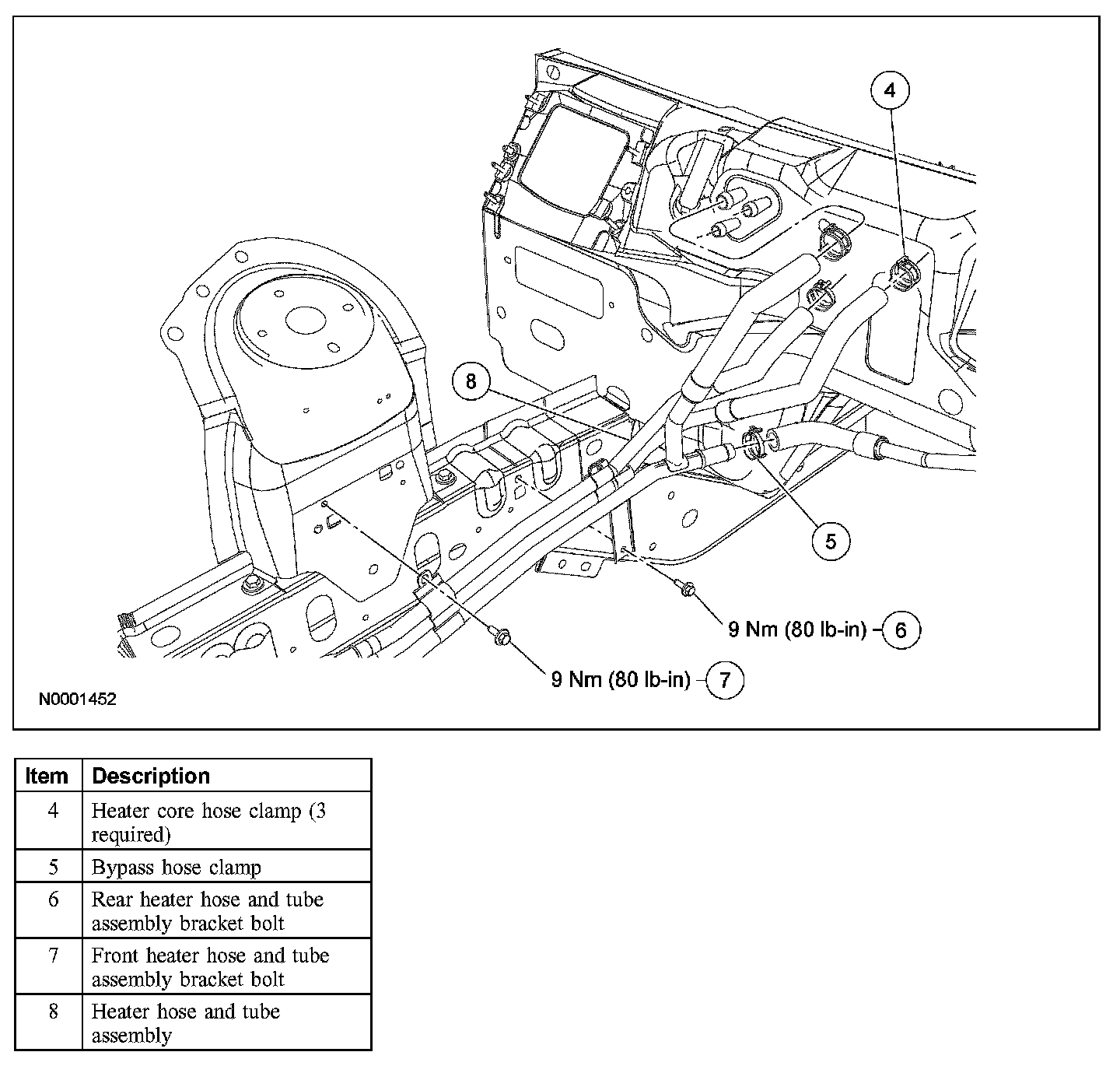 4

8

5

9 Nm (80 lb-in) 6

9 Nm (80 lb-in) 7

N0001452

| Item | Description |
|---|---|
| 4 | Heater core hose clamp (3 required) |
| 5 | Bypass hose clamp |
| 6 | Rear heater hose and tube assembly bracket bolt |
| 7 | Front heater hose and tube assembly bracket bolt |
| 8 | Heater hose and tube assembly |