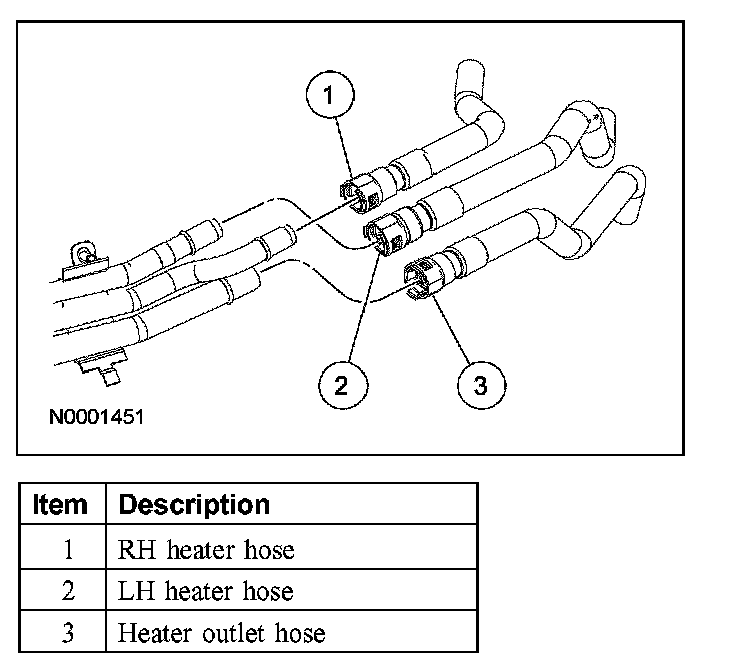 1

2

3

N0001451

| Item | Description |
|---|---|
| 1 | RH heater hose |
| 2 | LH heater hose |
| 3 | Heater outlet hose |