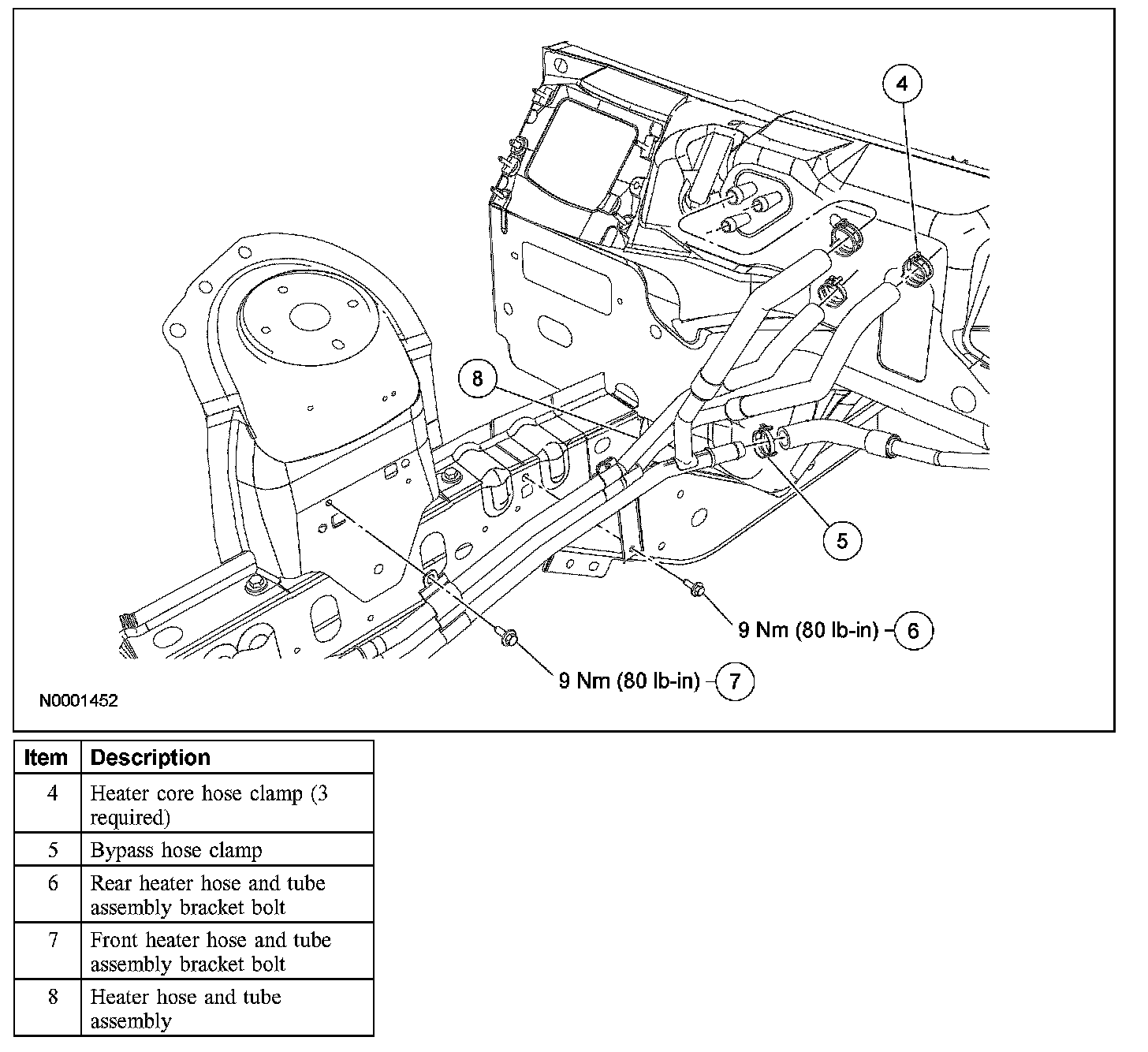 4

8

5

9 Nm (80 lb-in) 6

9 Nm (80 lb-in) 7

N0001452

| Item | Description |
|---|---|
| 4 | Heater core hose clamp (3 required) |
| 5 | Bypass hose clamp |
| 6 | Rear heater hose and tube assembly bracket bolt |
| 7 | Front heater hose and tube assembly bracket bolt |
| 8 | Heater hose and tube assembly |