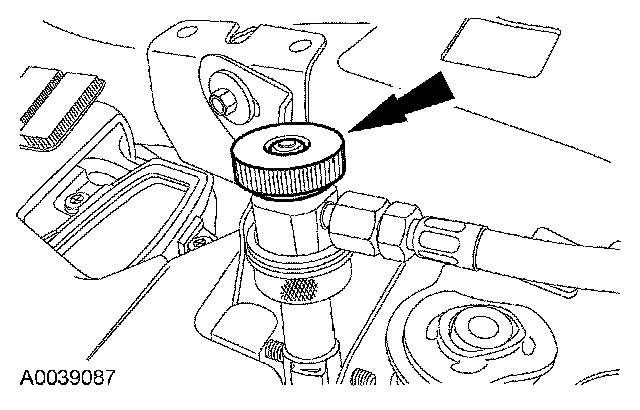 A0039087