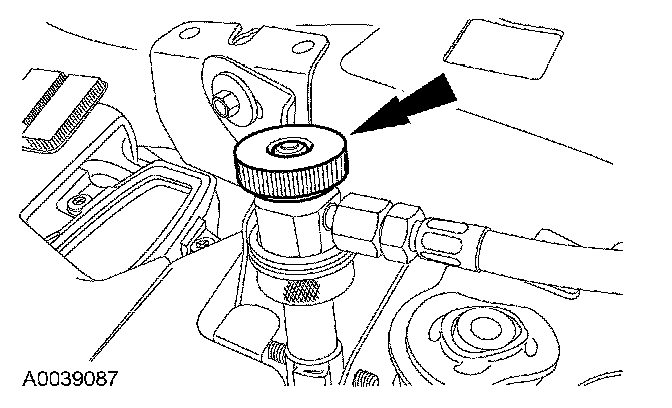 A0039087