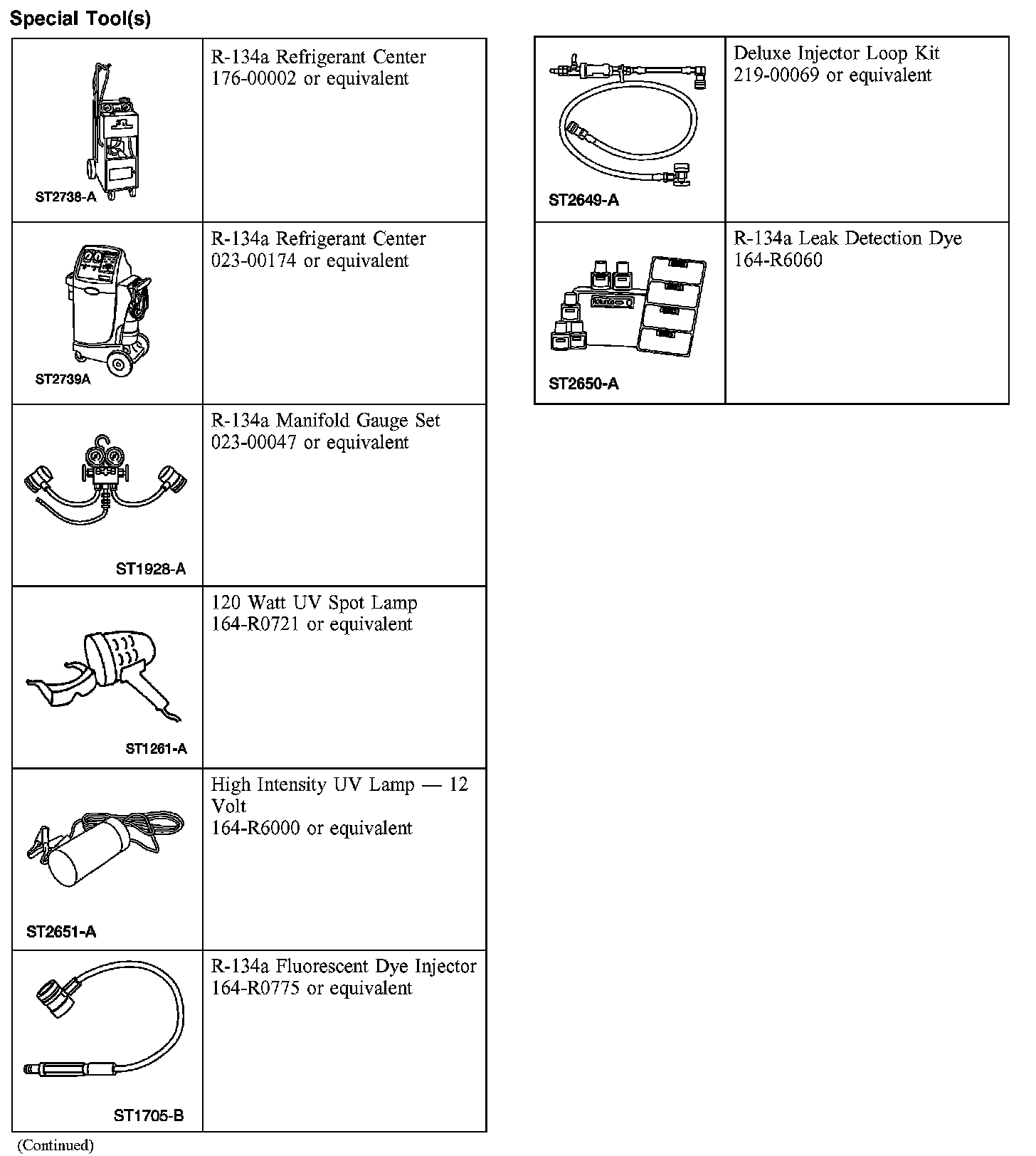 Special Tool(s)

| | |
|---|---|
| ST2738-A | R-134a Refrigerant Center 176-00002 or equivalent |
| ST2739A | R-134a Refrigerant Center 023-00174 or equivalent |
| ST1928-A | R-134a Manifold Gauge Set 023-00047 or equivalent |
| ST1261-A | 120 Watt UV Spot Lamp 164-R0721 or equivalent |
| ST2651-A | High Intensity UV Lamp — 12 Volt 164-R6000 or equivalent |
| ST1705-B | R-134a Fluorescent Dye Injector 164-R0775 or equivalent |

(Continued)

| | |
|---|---|
| ST2649-A | Deluxe Injector Loop Kit 219-00069 or equivalent |
| ST2650-A | R-134a Leak Detection Dye 164-R6060 |