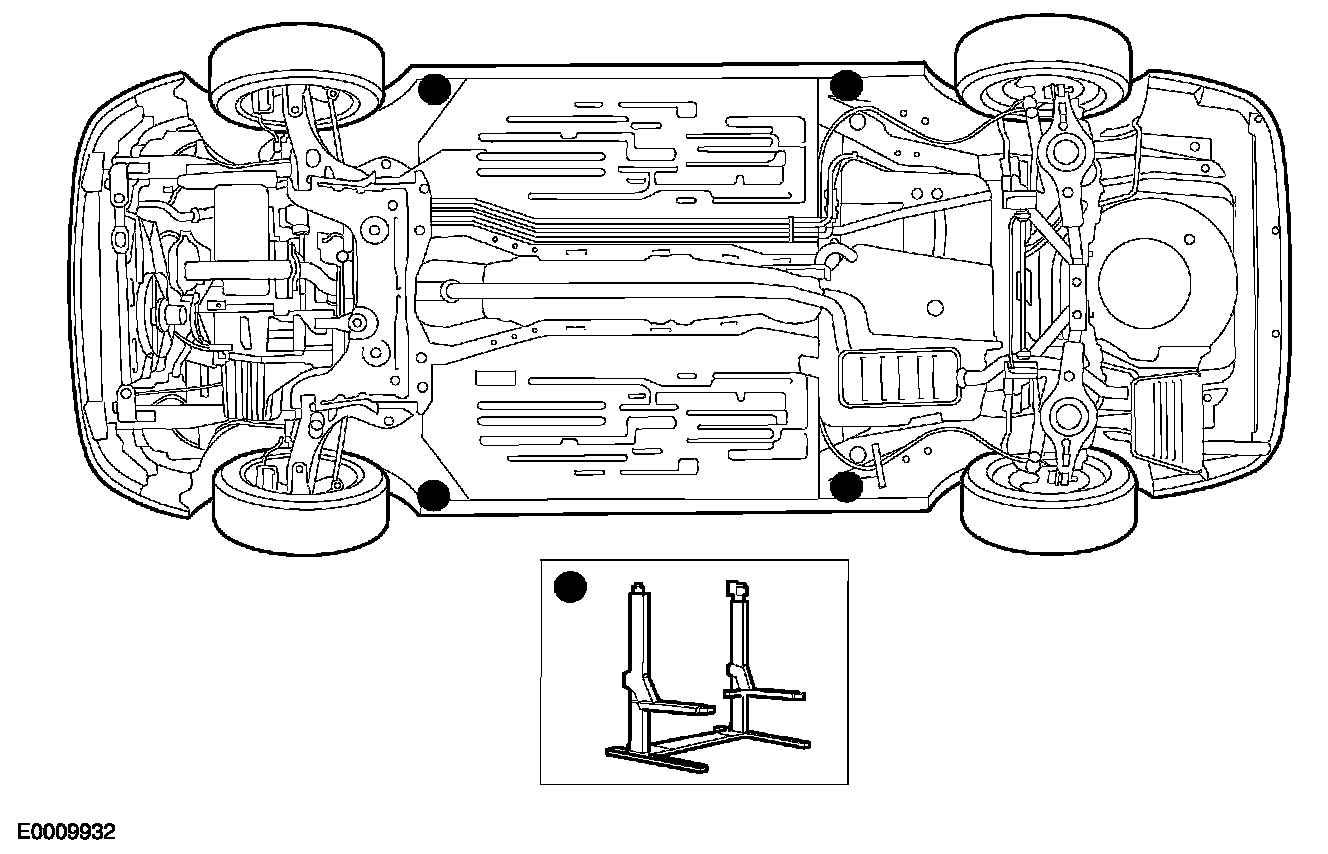 E0009932